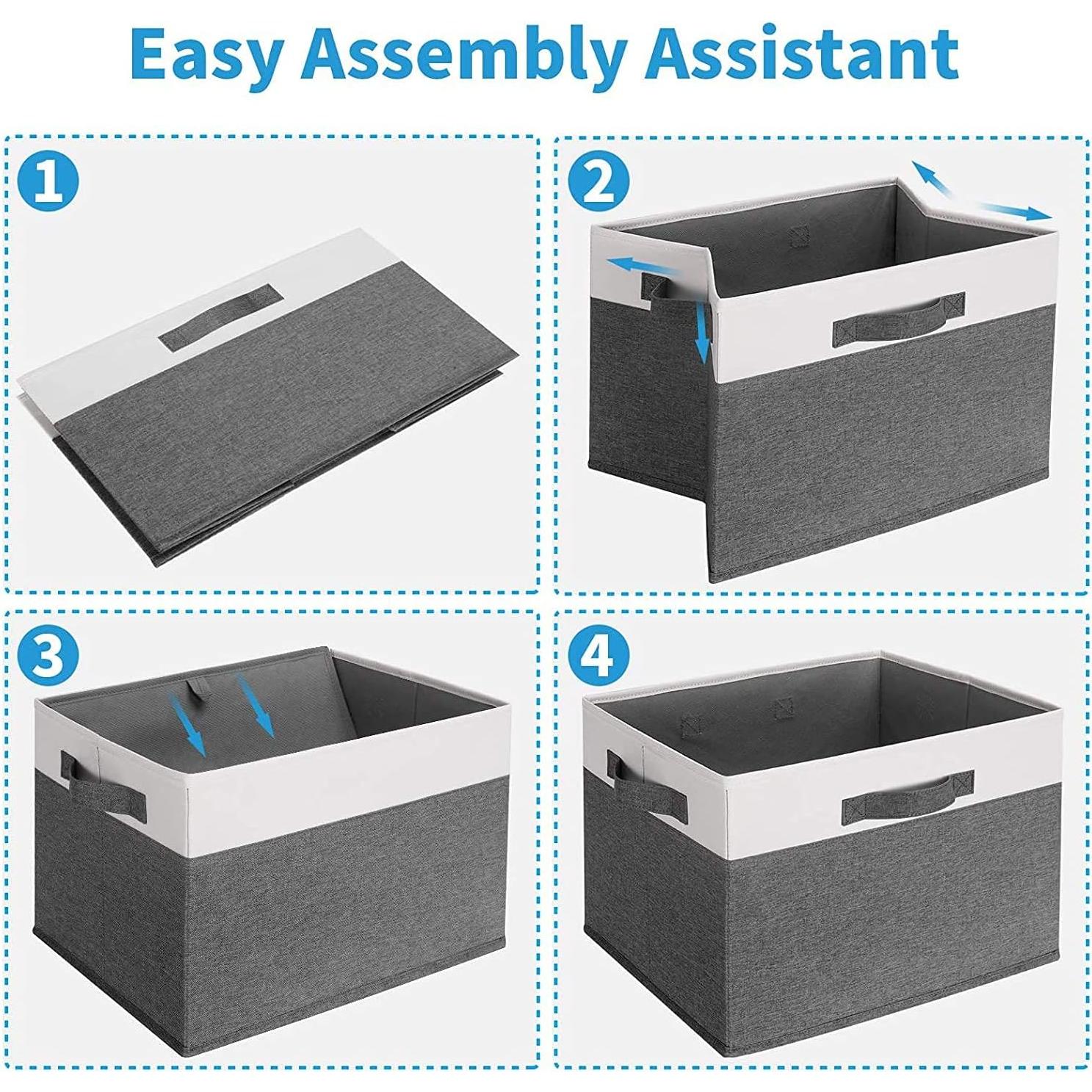 Easy Assembly Assistant

1

2

3

4