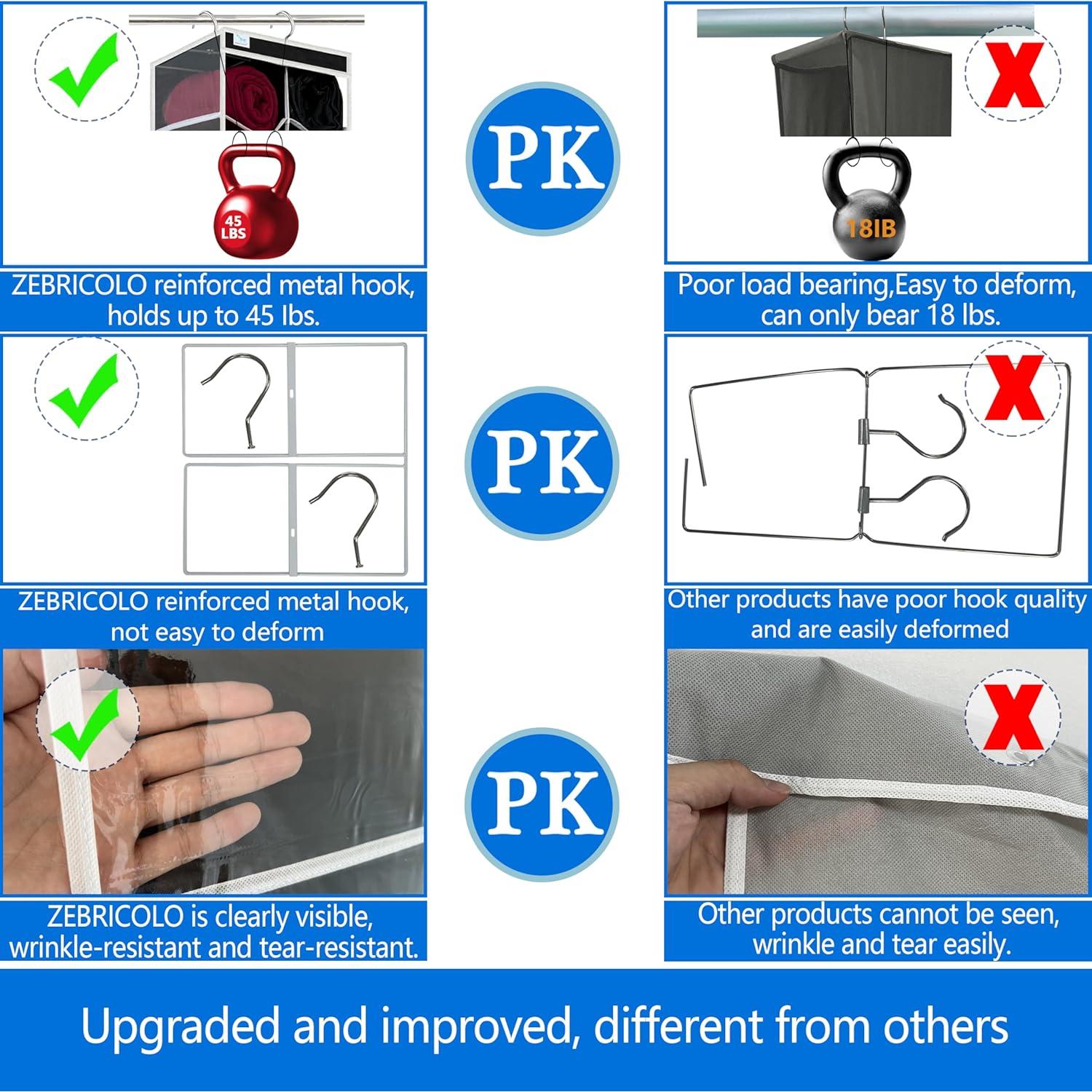 45 LBS

ZEBRICOLO reinforced metal hook, holds up to 45 lbs.

PK

18IB

Poor load bearing,Easy to deform, can only bear 18 lbs.

ZEBRICOLO reinforced metal hook, not easy to deform

PK

Other products have poor hook quality and are easily deformed

ZEBRICOLO is clearly visible, wrinkle-resistant and tear-resistant.

PK

Other products cannot be seen, wrinkle and tear easily.

Upgraded and improved, different from others