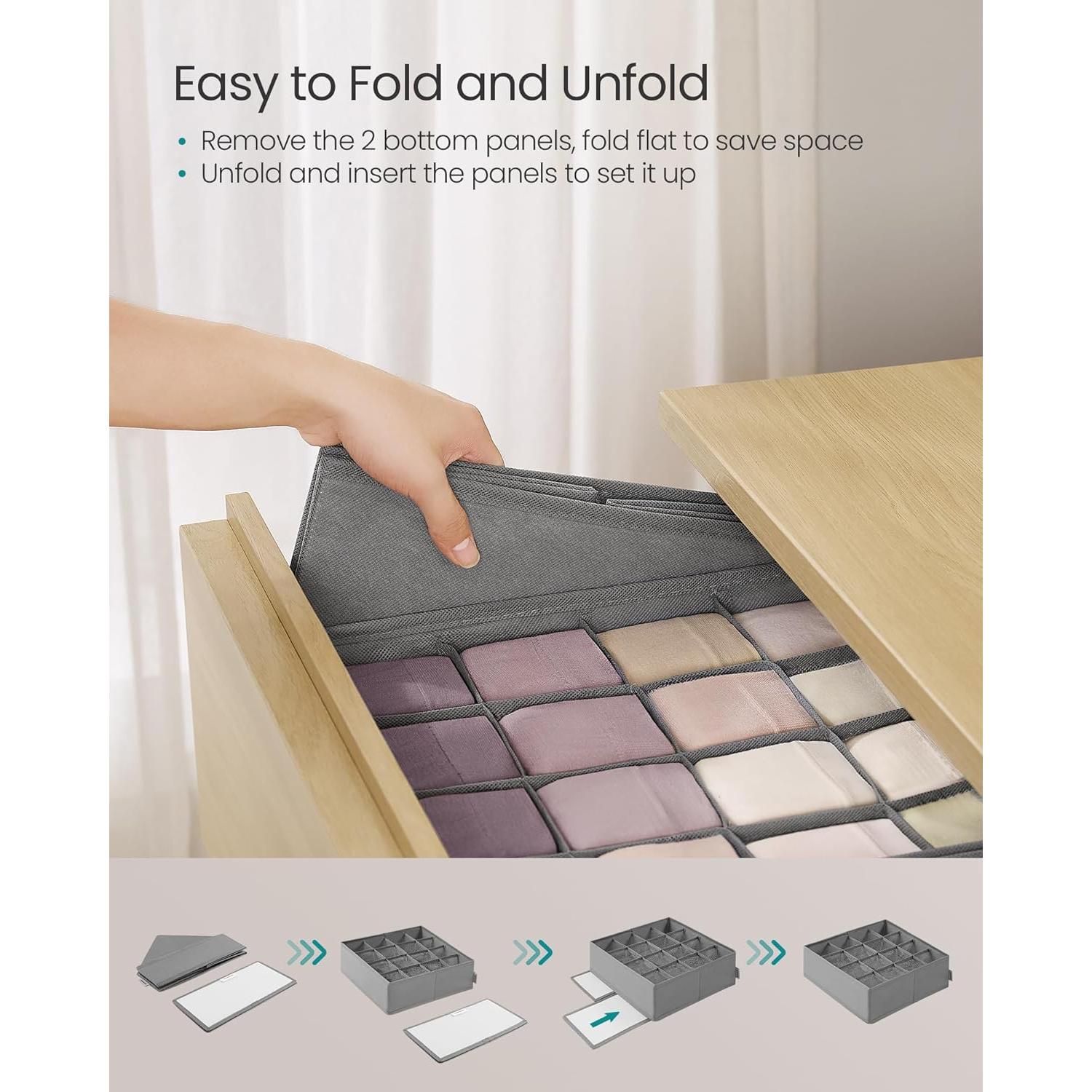 Easy to Fold and Unfold

• Remove the 2 bottom panels, fold flat to save space
• Unfold and insert the panels to set it up