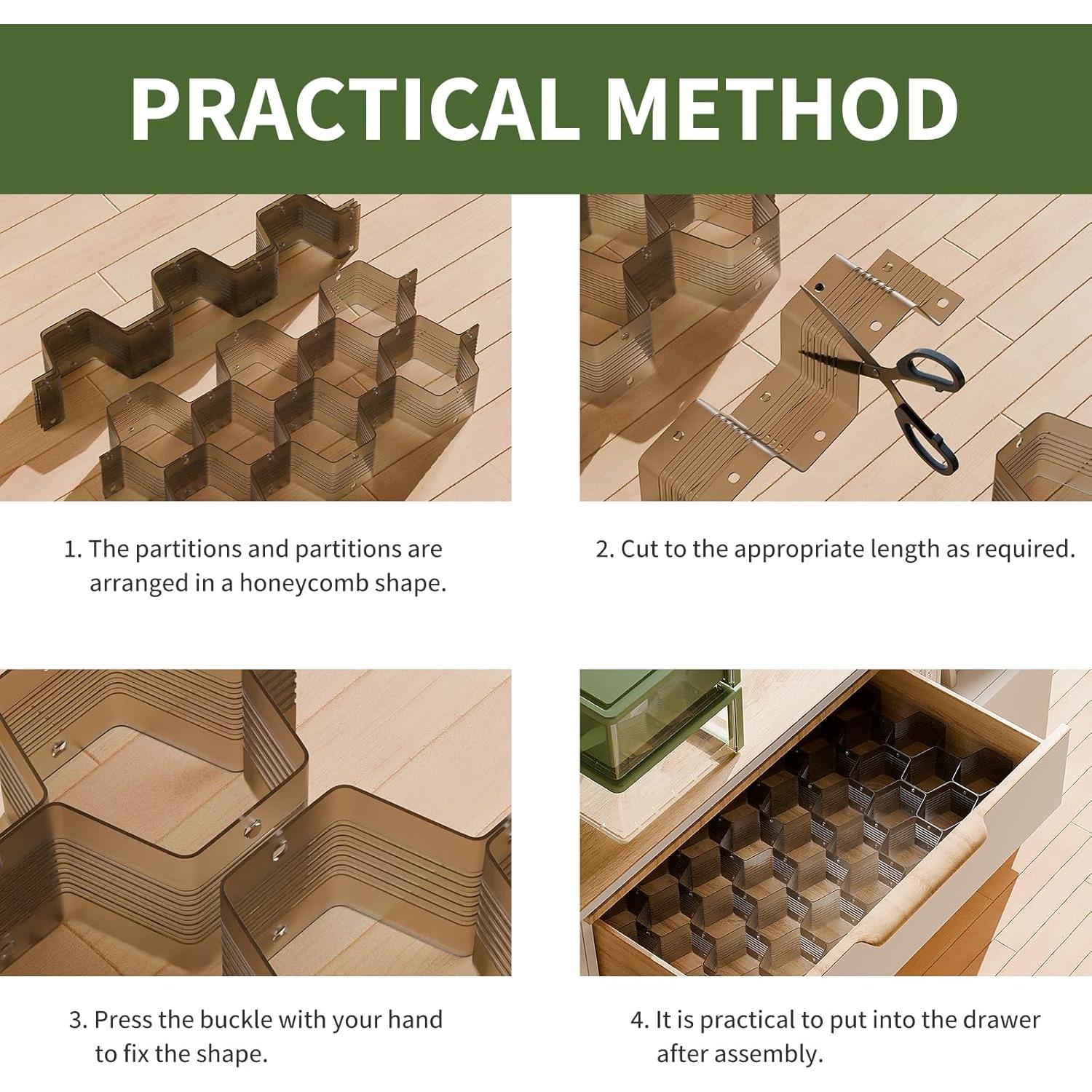 PRACTICAL METHOD

1. The partitions and partitions are arranged in a honeycomb shape.

2. Cut to the appropriate length as required.

3. Press the buckle with your hand to fix the shape.

4. It is practical to put into the drawer after assembly.