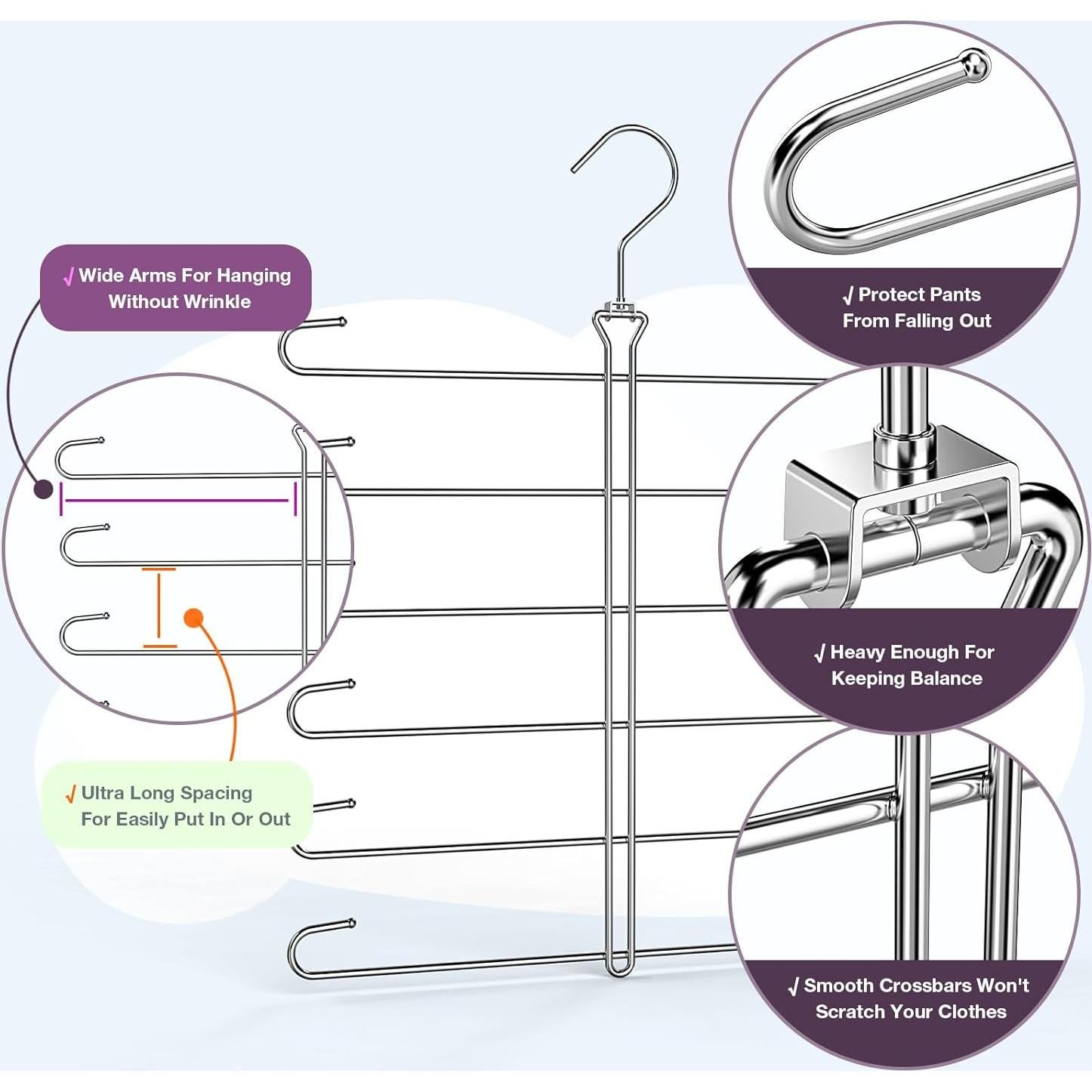 √ Wide Arms For Hanging Without Wrinkle

√ Ultra Long Spacing For Easily Put In Or Out

√ Protect Pants From Falling Out

√ Heavy Enough For Keeping Balance

√ Smooth Crossbars Won't Scratch Your Clothes