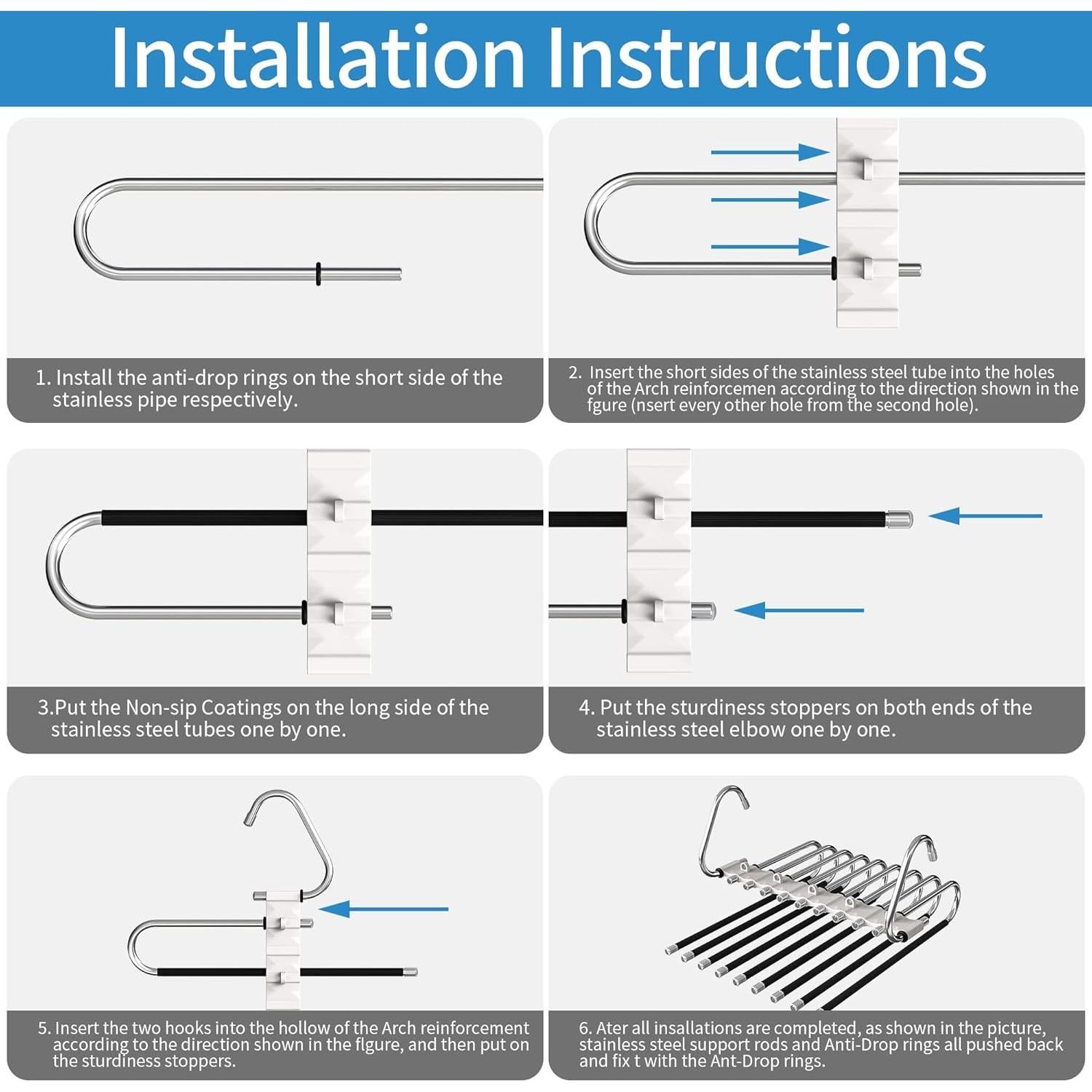 Installation Instructions

1. Install the anti-drop rings on the short side of the stainless pipe respectively.

2. Insert the short sides of the stainless steel tube into the holes of the Arch reinforcemen according to the direction shown in the fgure (nsert every other hole from the second hole).

3.Put the Non-sip Coatings on the long side of the stainless steel tubes one by one.

4. Put the sturdiness stoppers on both ends of the stainless steel elbow one by one.

5. Insert the two hooks into the hollow of the Arch reinforcement according to the direction shown in the flgure, and then put on the sturdiness stoppers.

6. Ater all insallations are completed, as shown in the picture, stainless steel support rods and Anti-Drop rings all pushed back and fix t with the Ant-Drop rings.