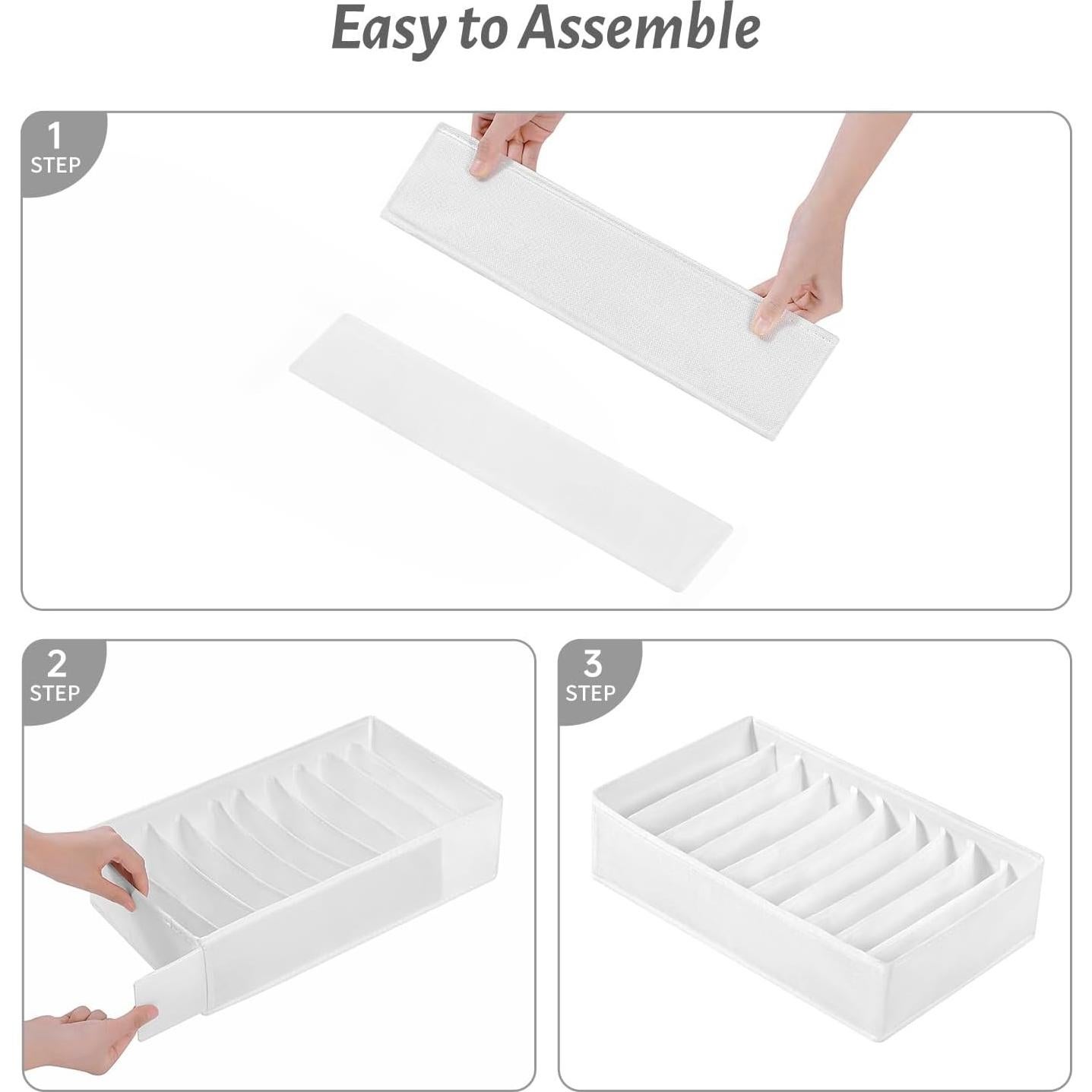 Easy to Assemble

1
STEP

2
STEP

3
STEP