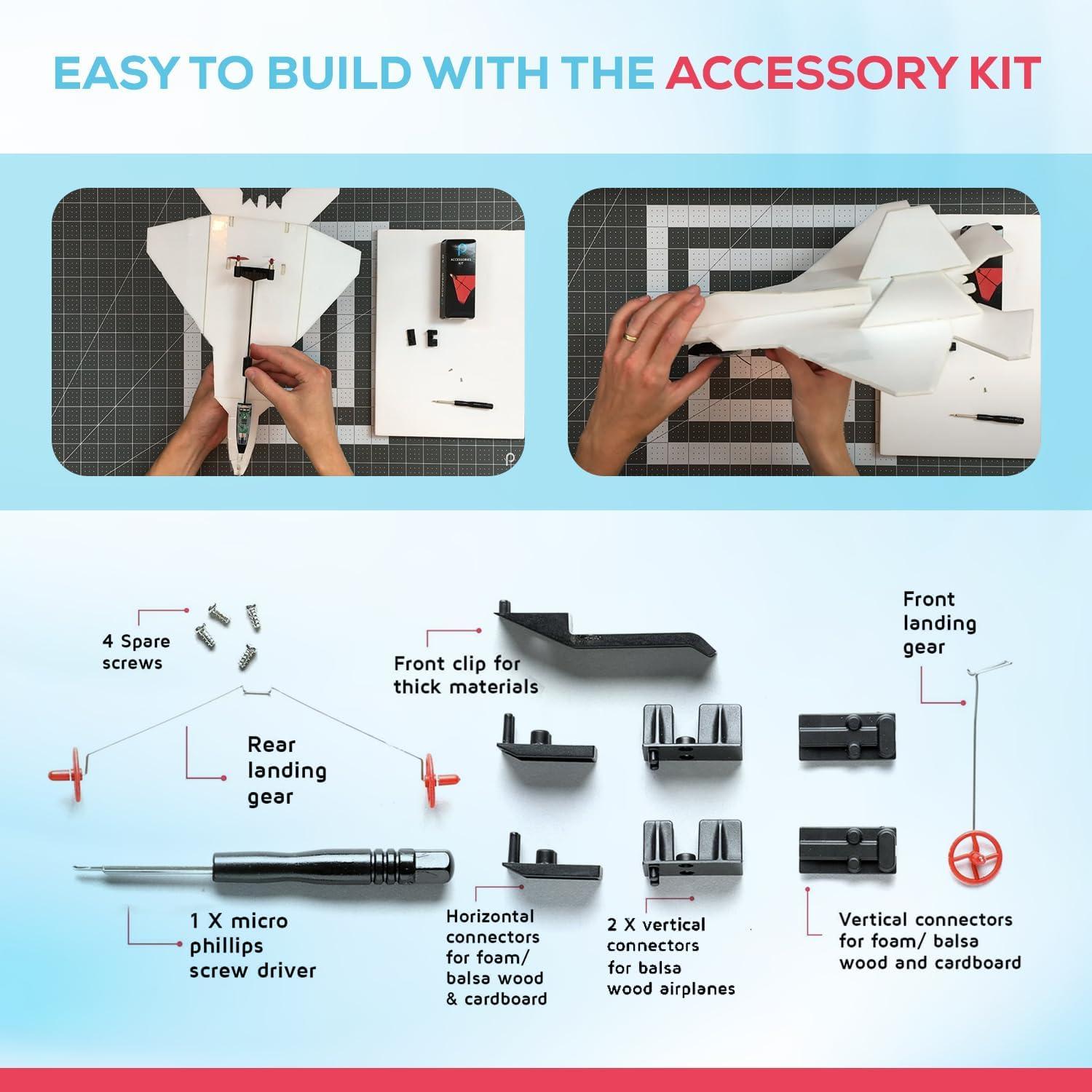 EASY TO BUILD WITH THE ACCESSORY KIT

ACCESSORIES KIT

4 Spare screws

Front clip for thick materials

Front landing gear

Rear landing gear

1 X micro phillips screw driver

Horizontal connectors for foam/ balsa wood & cardboard

2 X vertical connectors for balsa wood airplanes

Vertical connectors for foam/ balsa wood and cardboard