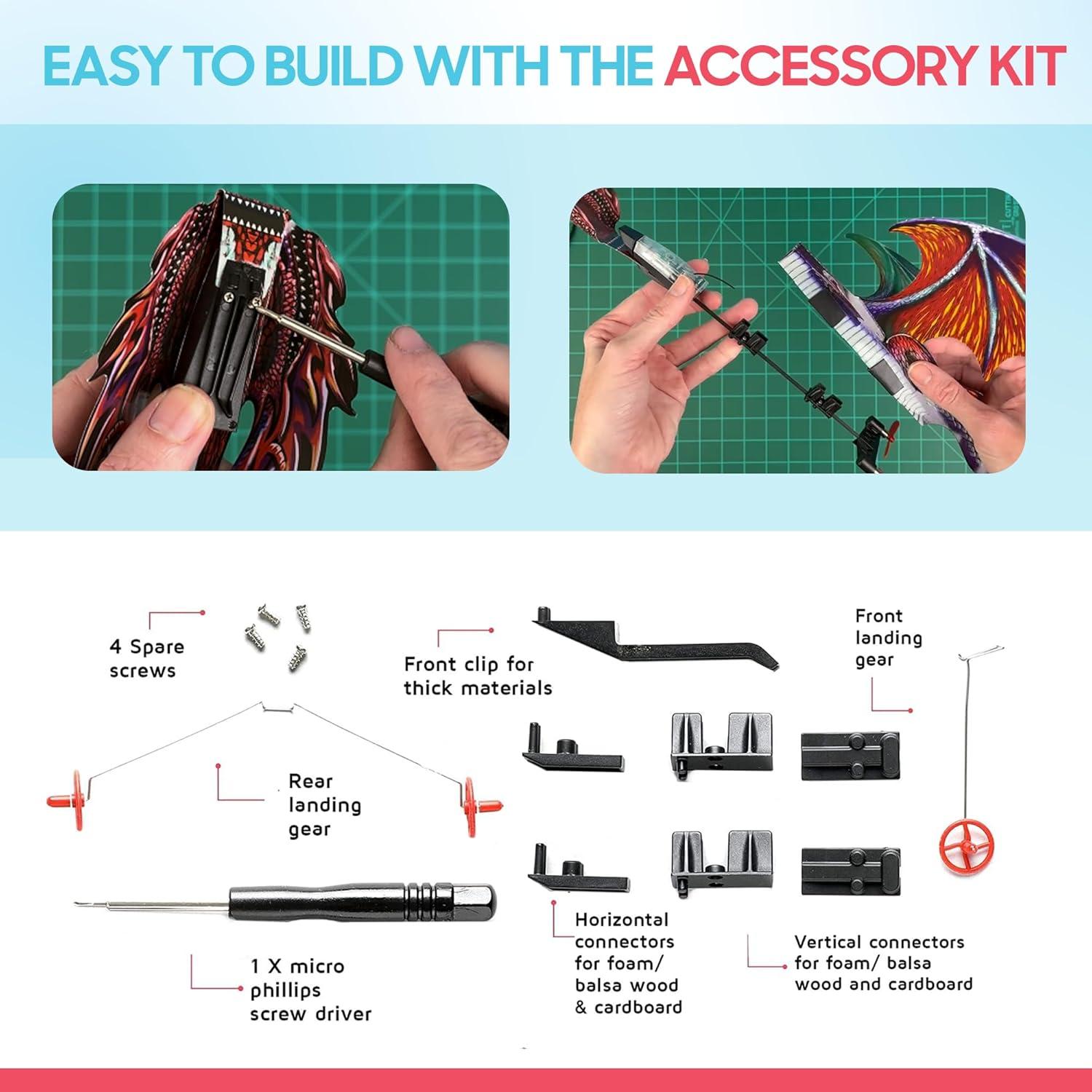 EASY TO BUILD WITH THE ACCESSORY KIT

4 Spare screws

Front clip for thick materials

Front landing gear

Rear landing gear

1 X micro phillips screw driver

Horizontal connectors for foam/ balsa wood & cardboard

Vertical connectors for foam/ balsa wood and cardboard