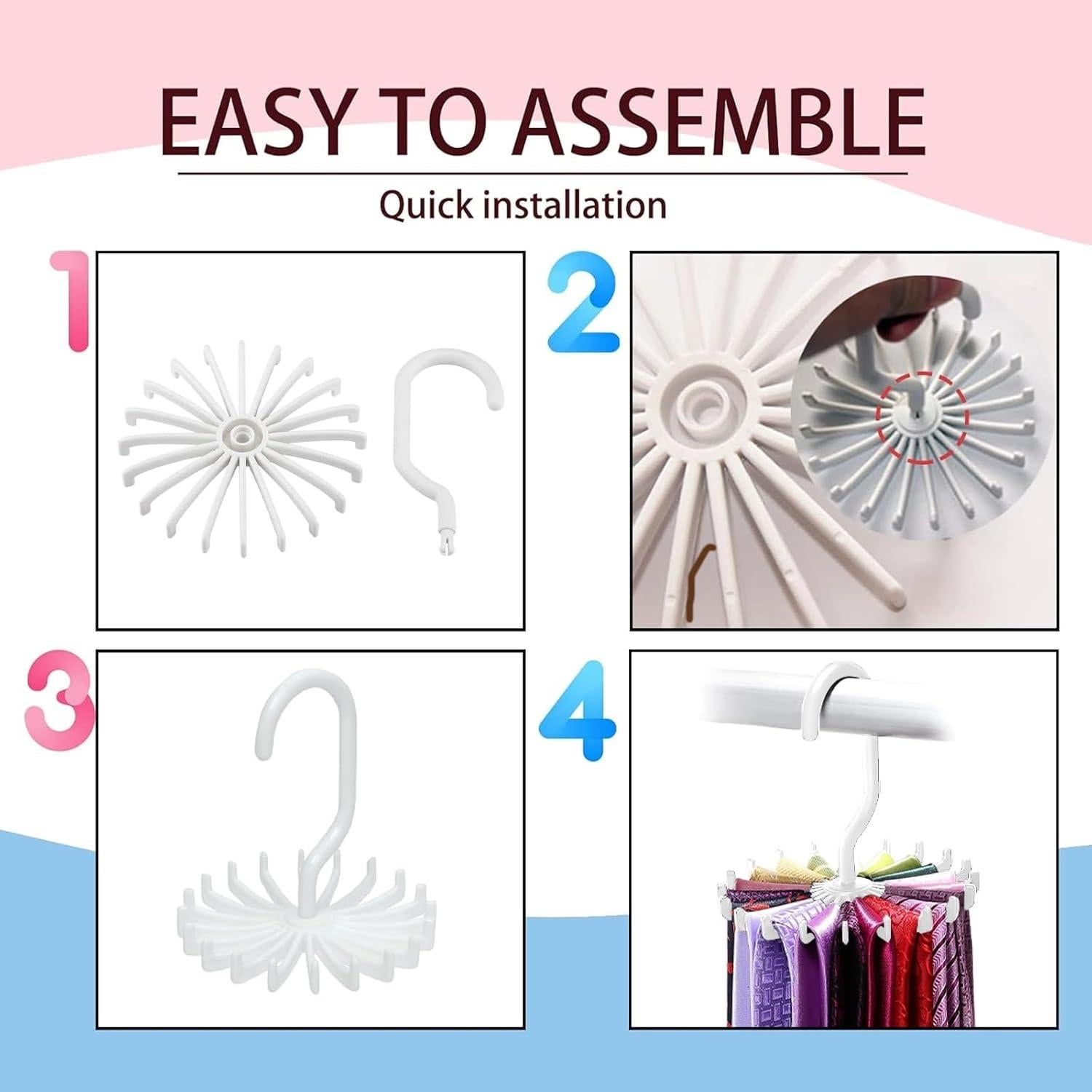 EASY TO ASSEMBLE

Quick installation

1

2

3

4