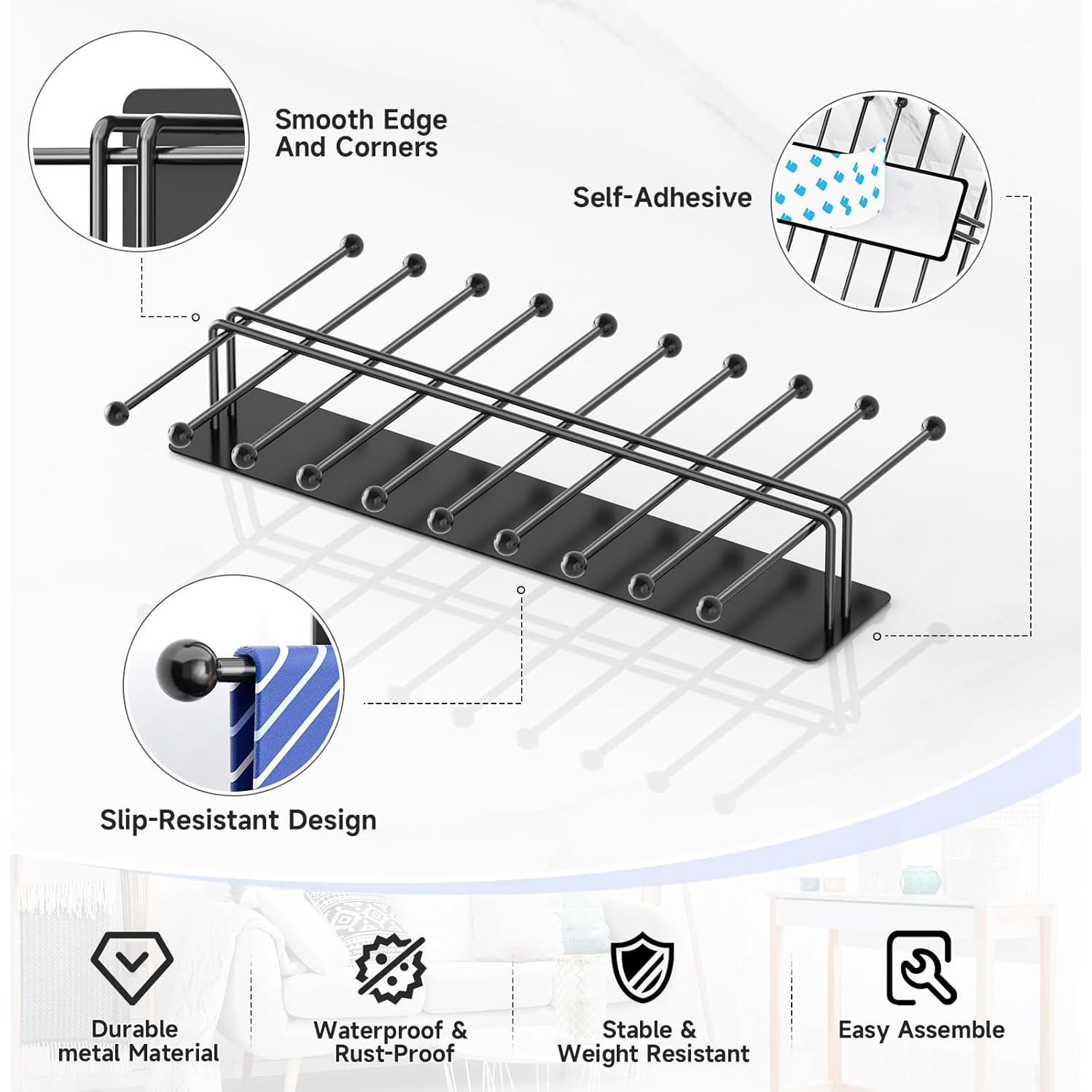 Smooth Edge And Corners

Self-Adhesive

Slip-Resistant Design

Durable metal Material

Waterproof & Rust-Proof

Stable & Weight Resistant

Easy Assemble