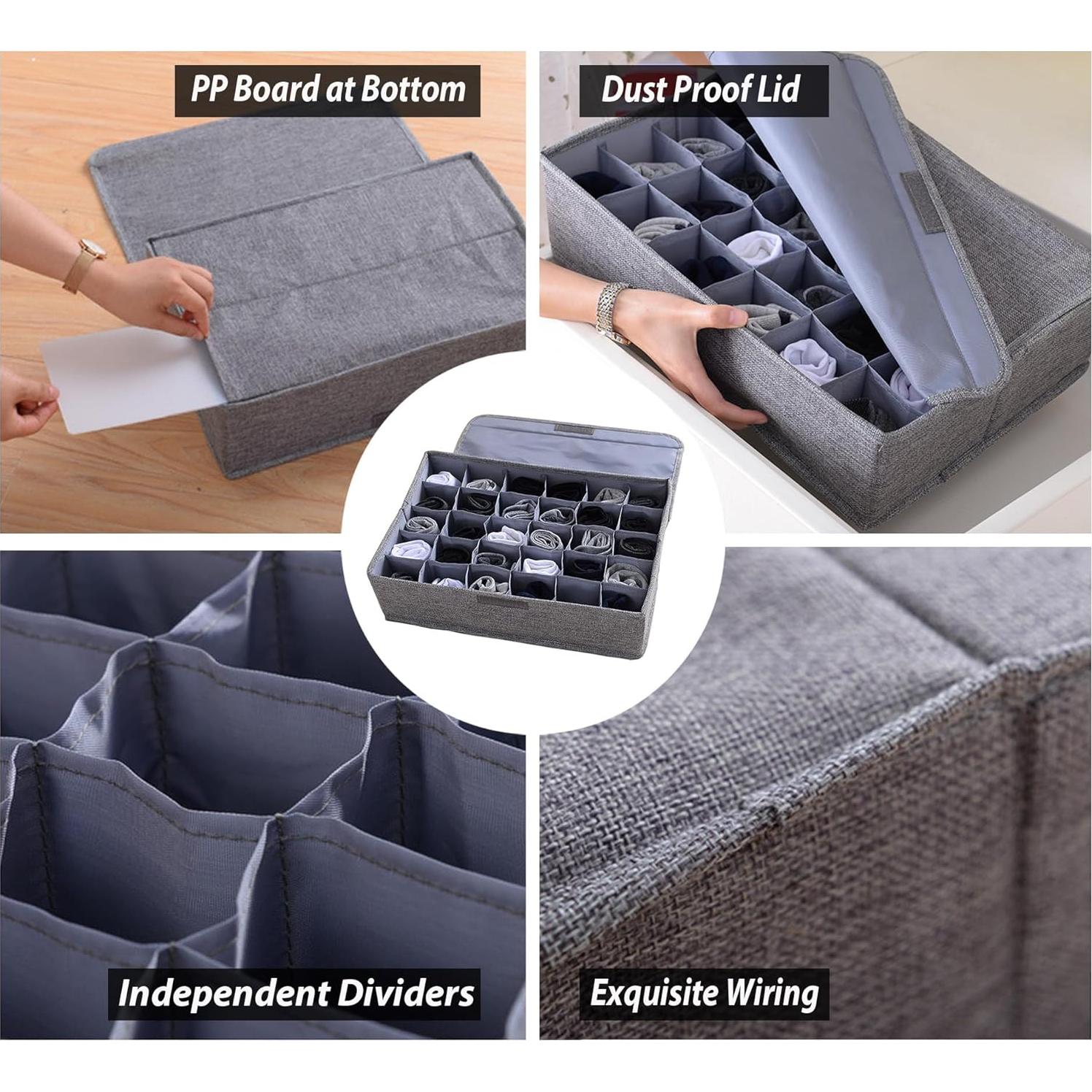 PP Board at Bottom

Dust Proof Lid

Independent Dividers

Exquisite Wiring