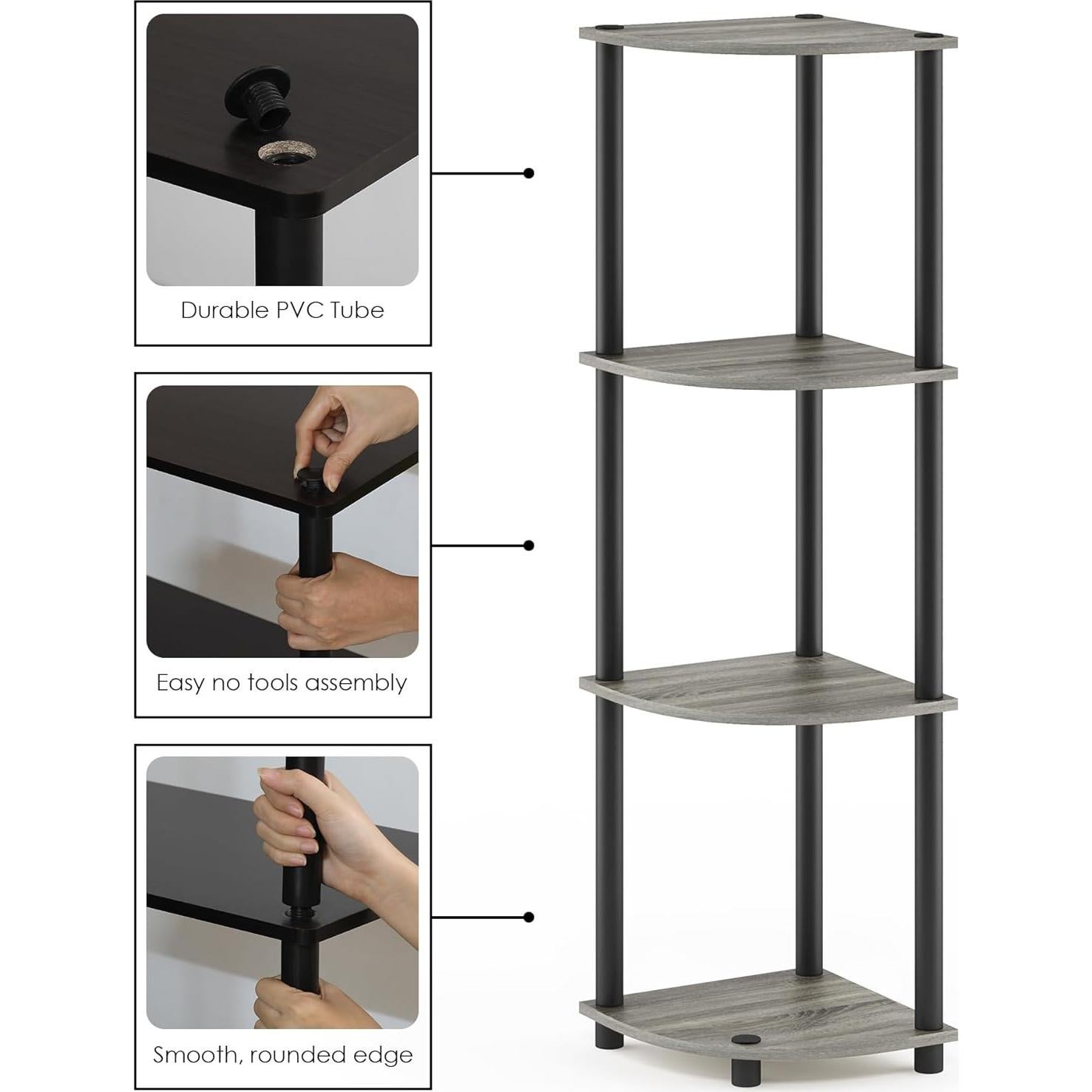 Durable PVC Tube

Easy no tools assembly

Smooth, rounded edge