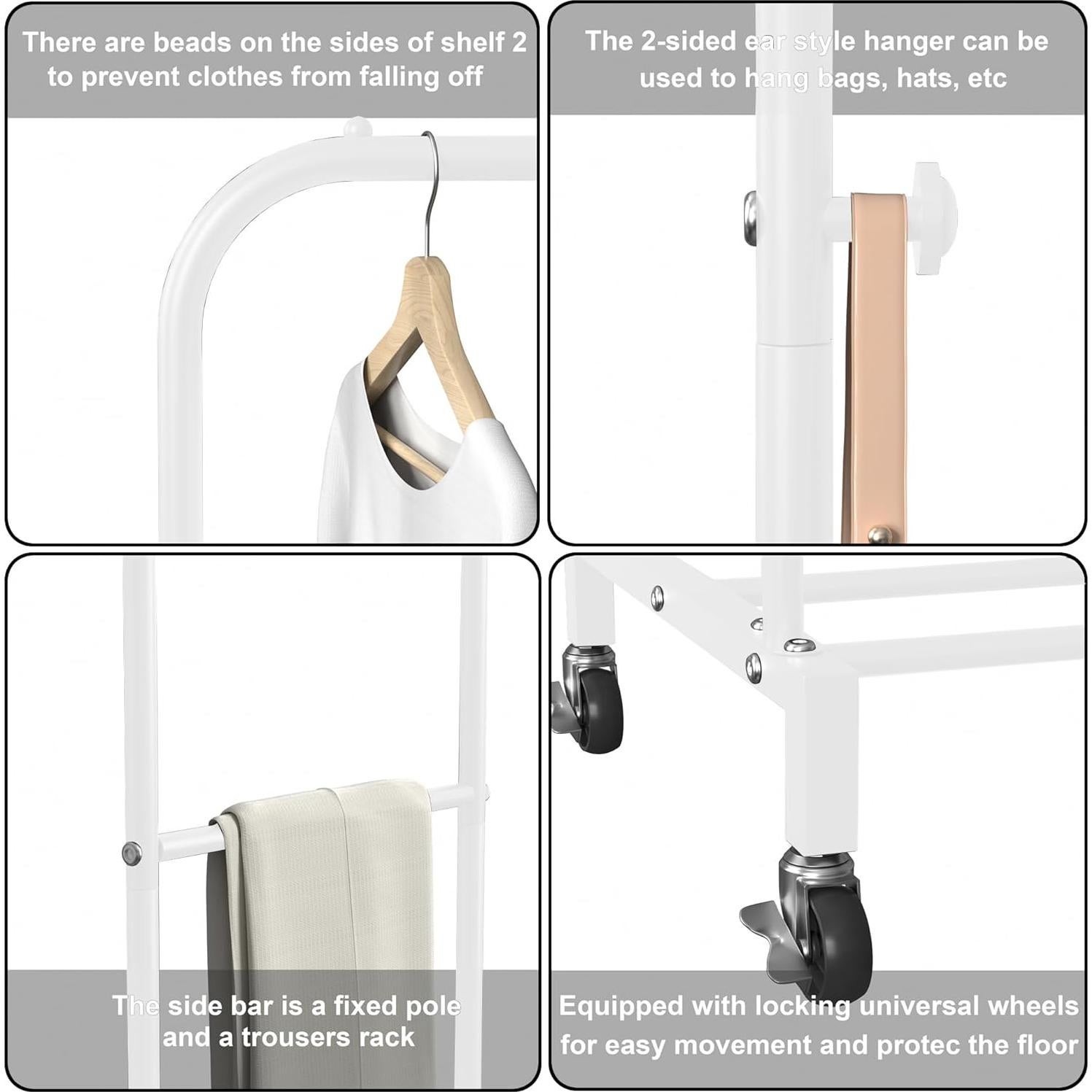 There are beads on the sides of shelf 2 to prevent clothes from falling off

The 2-sided ear style hanger can be used to hang bags, hats, etc

The side bar is a fixed pole and a trousers rack

Equipped with locking universal wheels for easy movement and protec the floor