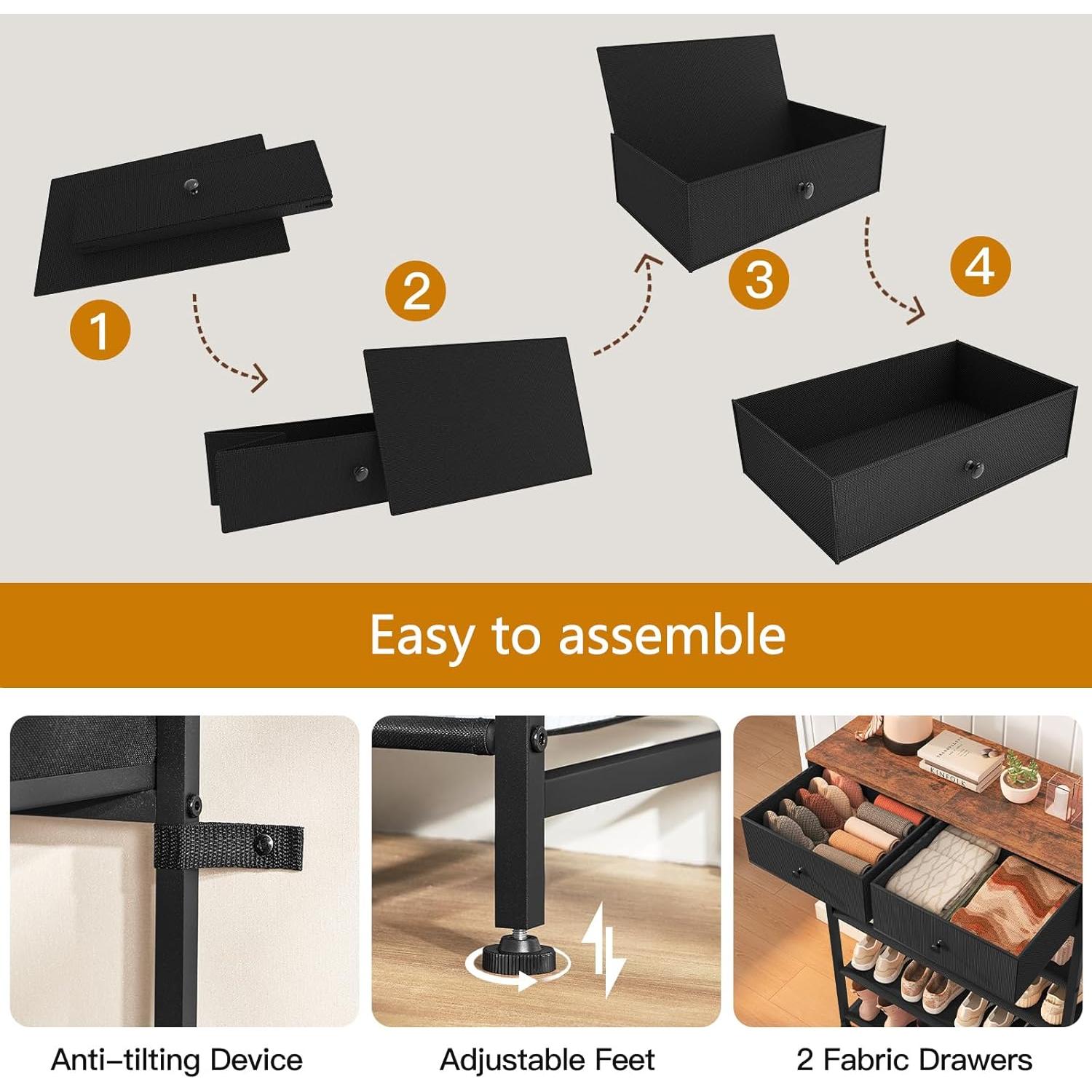 1

2

3

4

Easy to assemble

KINFOLK

Anti–tilting Device

Adjustable Feet

2 Fabric Drawers