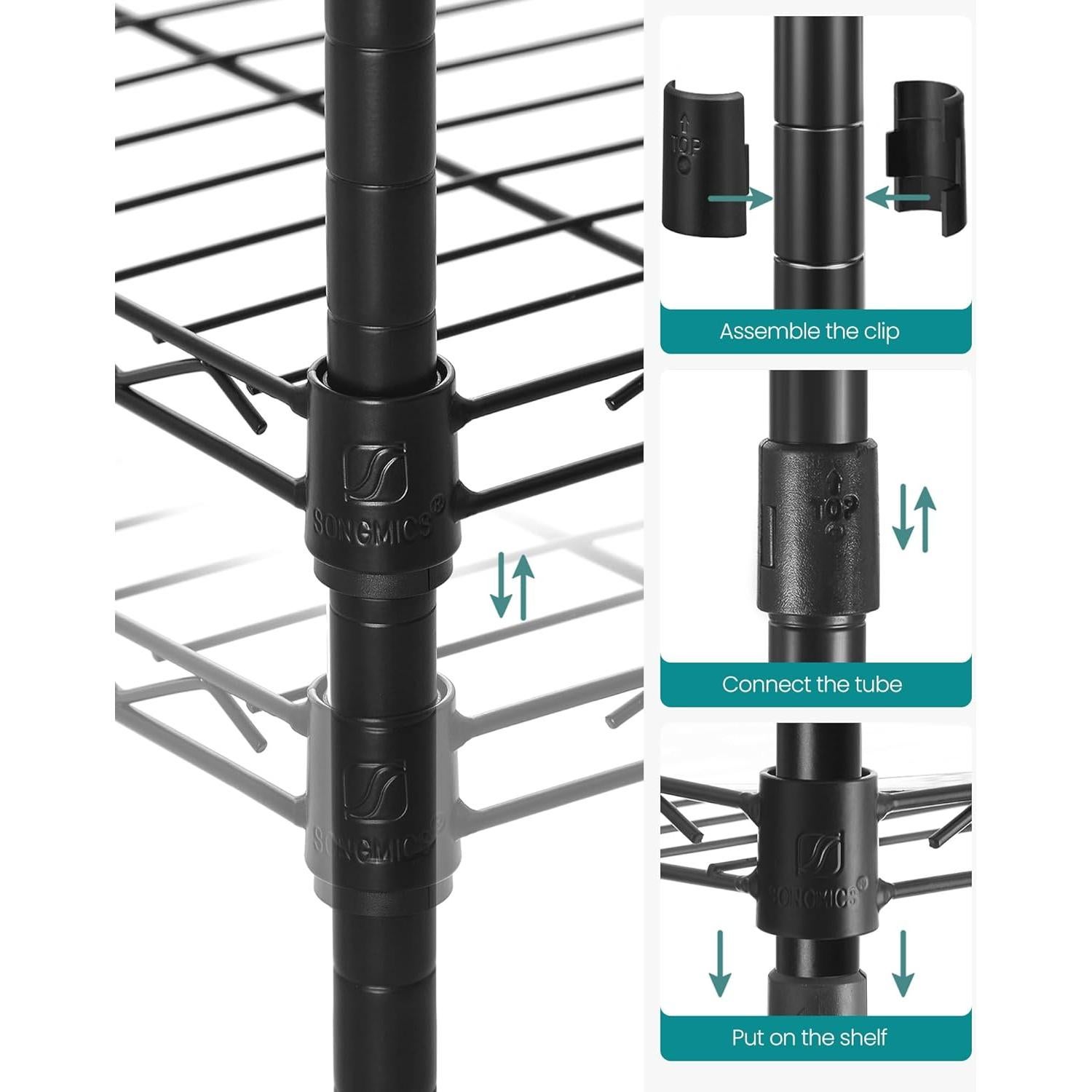 SONGMICS®

SONGMICS®

TOP

Assemble the clip

TOP

Connect the tube

SONGMICS®

Put on the shelf