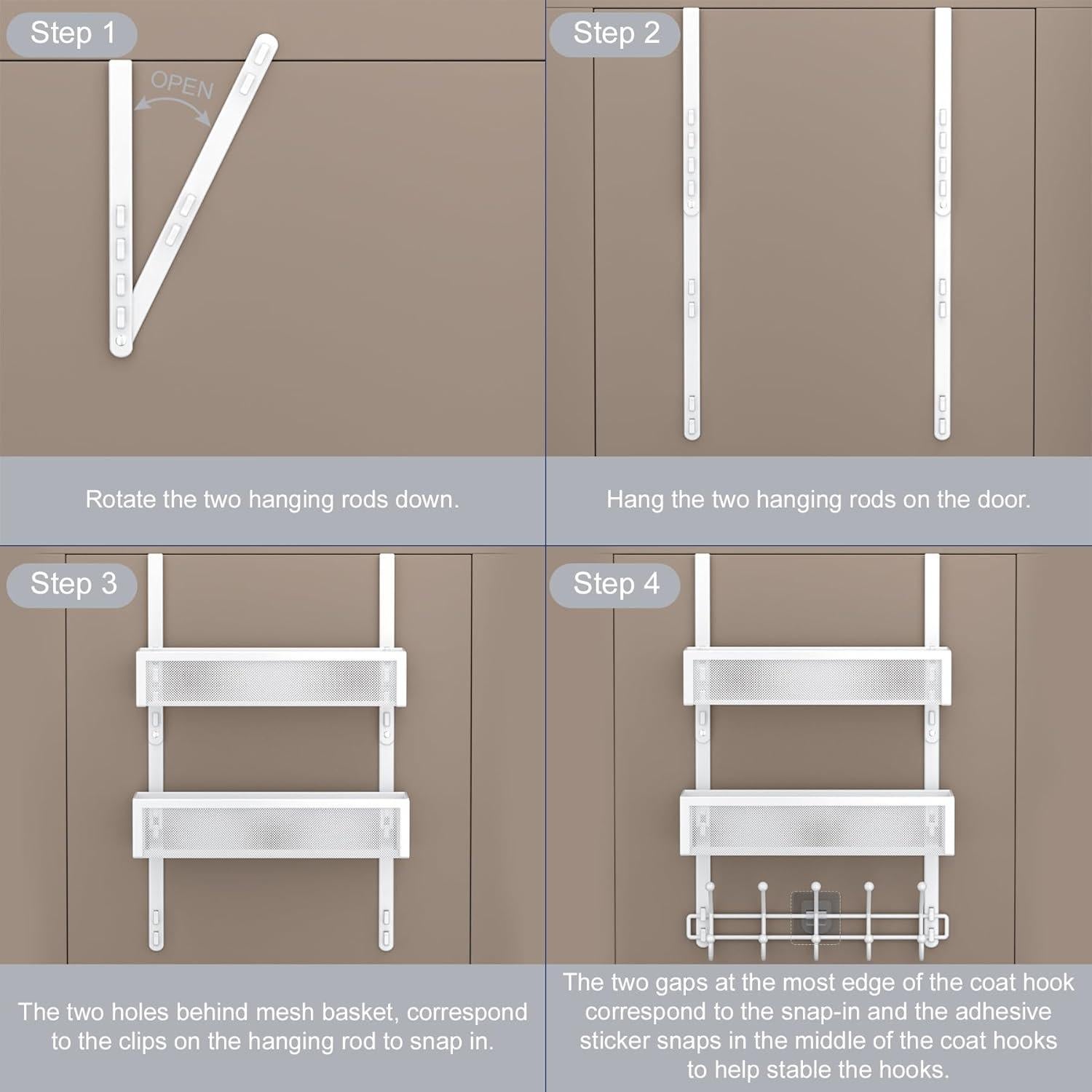 Step 1

OPEN

Rotate the two hanging rods down.

Step 2

Hang the two hanging rods on the door.

Step 3

The two holes behind mesh basket, correspond to the clips on the hanging rod to snap in.

Step 4

The two gaps at the most edge of the coat hook correspond to the snap-in and the adhesive sticker snaps in the middle of the coat hooks to help stable the hooks.