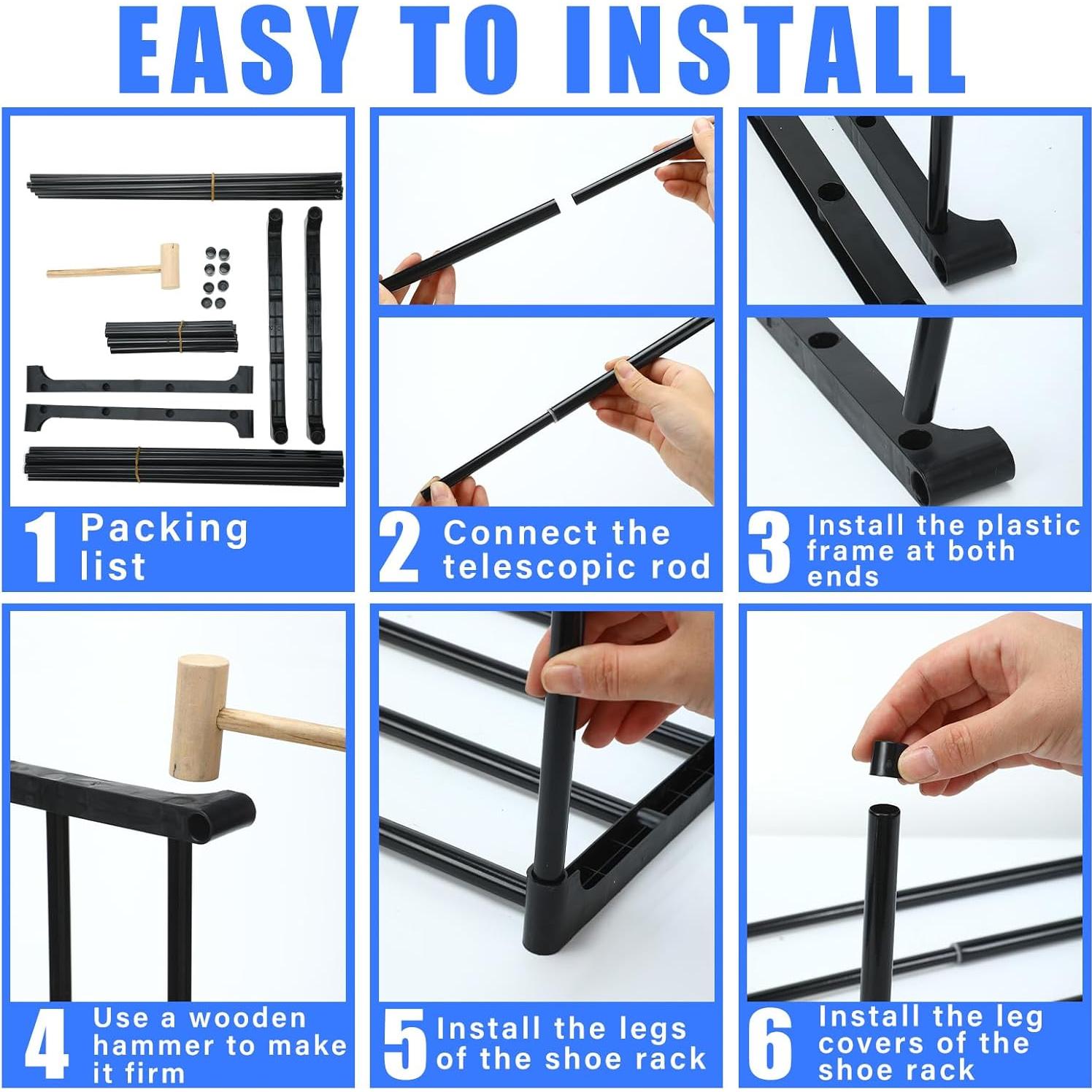 EASY TO INSTALL

1 Packing list

2 Connect the telescopic rod

3 Install the plastic frame at both ends

4 Use a wooden hammer to make it firm

5 Install the legs of the shoe rack

6 Install the leg covers of the shoe rack