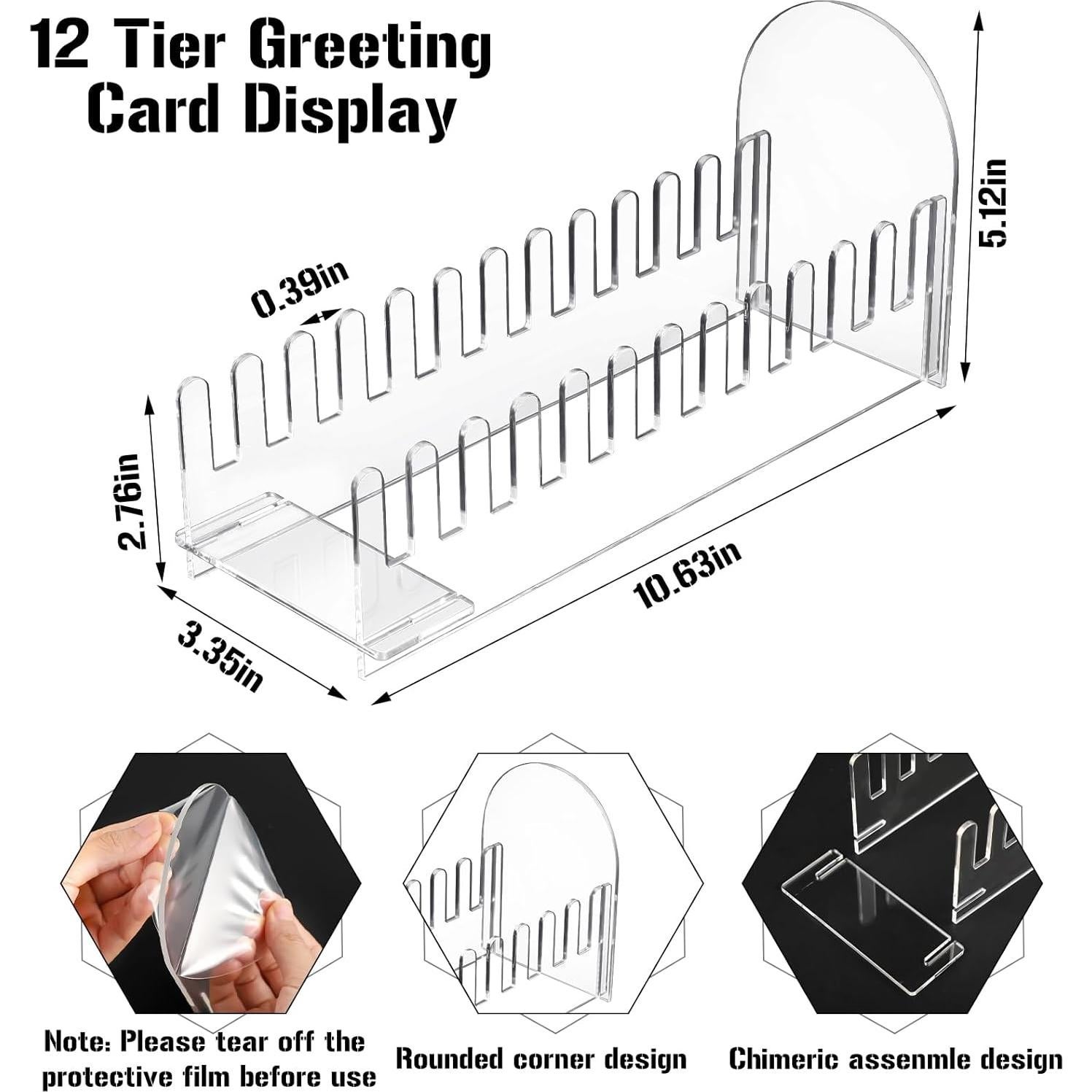 12 Tier Greeting Card Display

0.39in

5.12in

2.76in

10.63in

3.35in

Note: Please tear off the protective film before use

Rounded corner design

Chimeric assenmle design