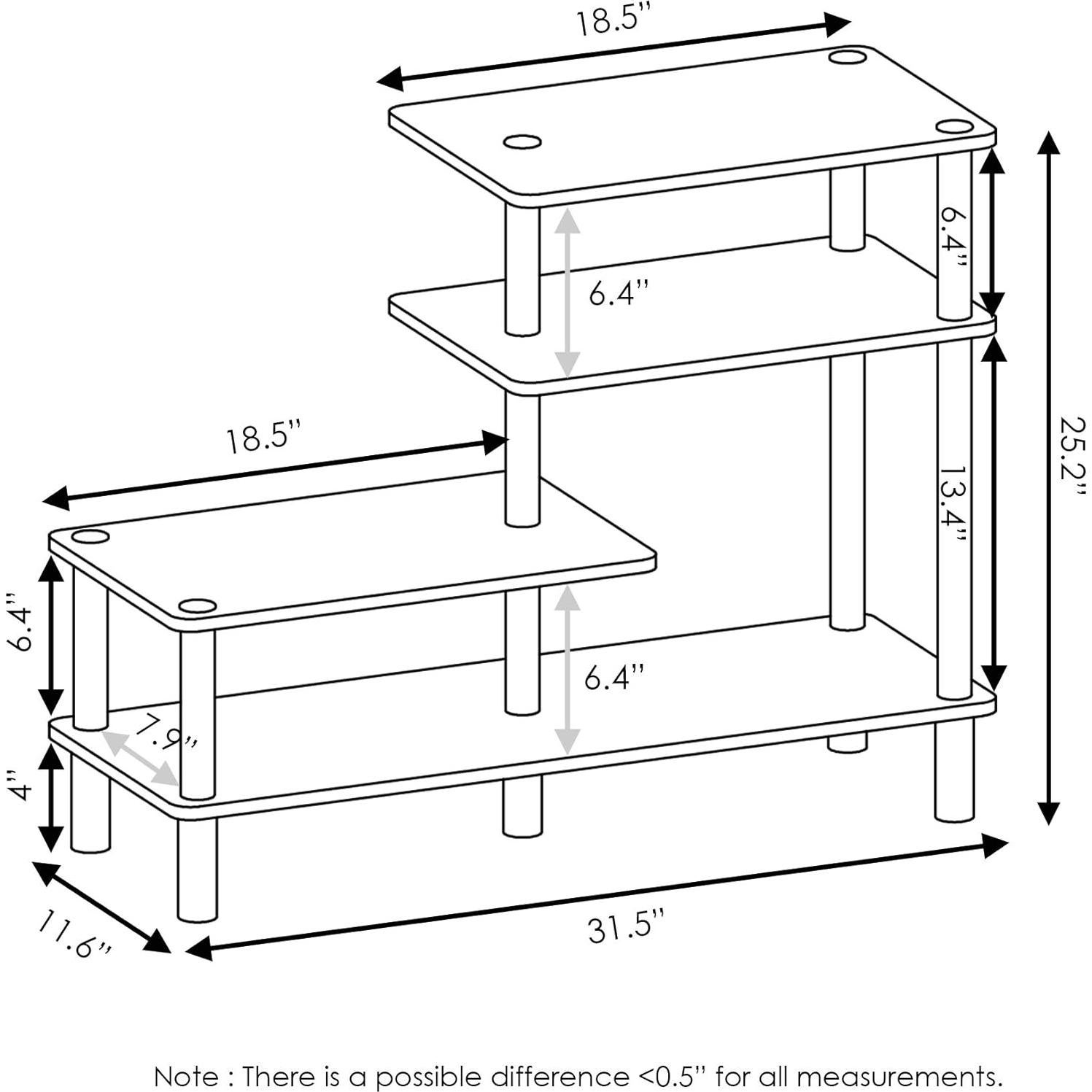 18.5''

6.4''

6.4''

25.2''

18.5''

13.4''

6.4''

6.4''

7.9''

4''

11.6''

31.5''

Note : There is a possible difference <0.5'' for all measurements.