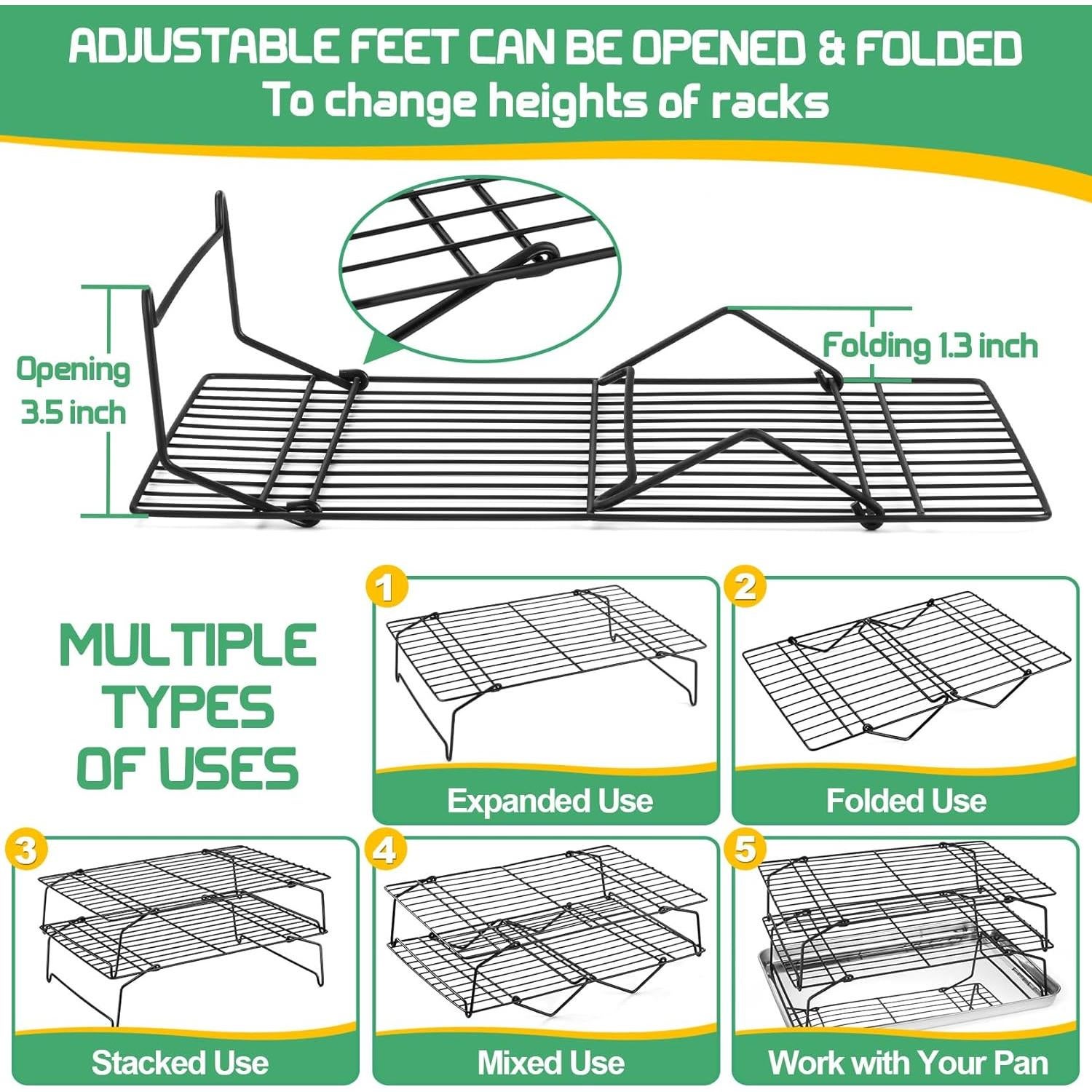 ADJUSTABLE FEET CAN BE OPENED & FOLDED
To change heights of racks

Opening 3.5 inch

Folding 1.3 inch

MULTIPLE TYPES OF USES

1
Expanded Use

2
Folded Use

3
Stacked Use

4
Mixed Use

5
Work with Your Pan