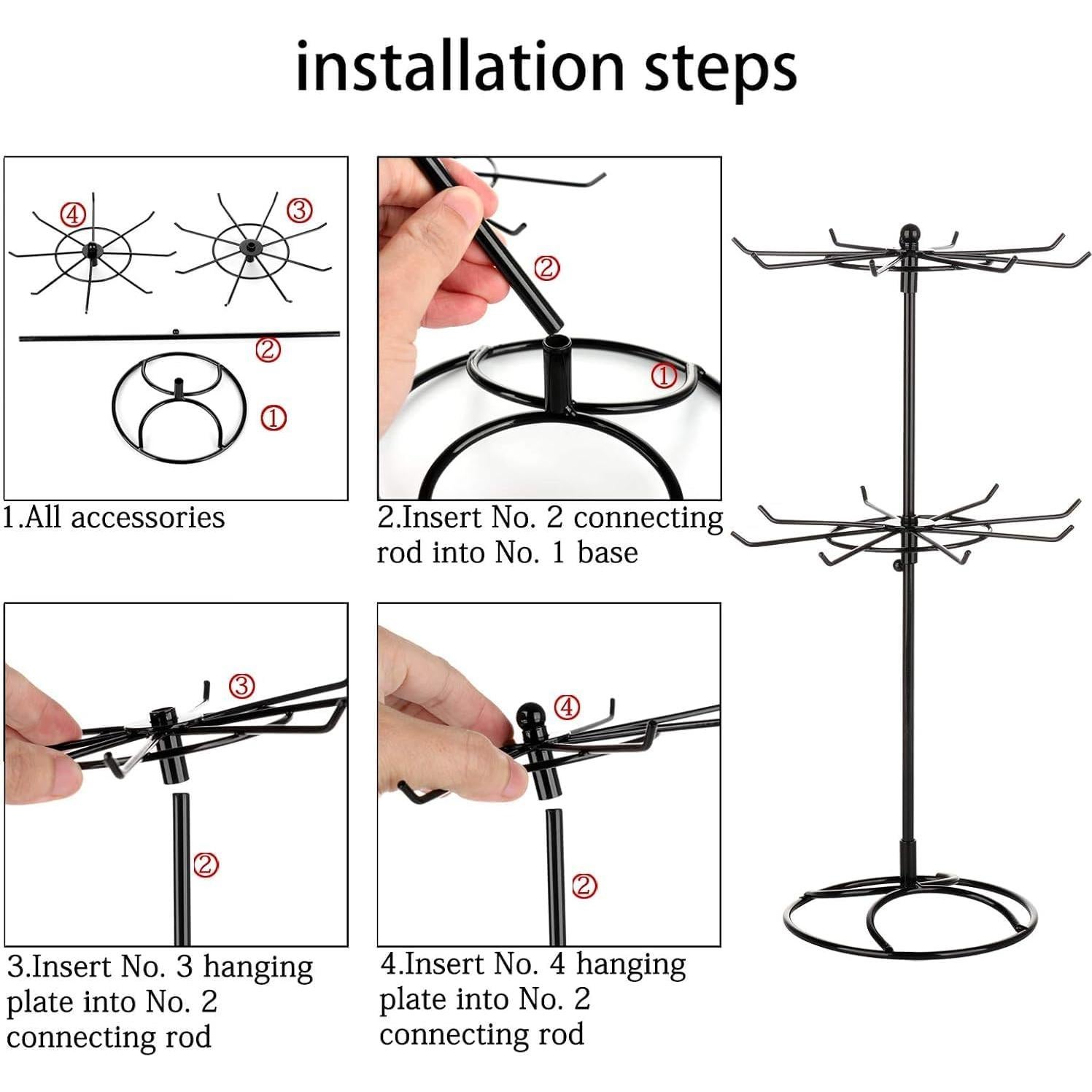 installation steps

④ ③ ② ①

1.All accessories

② ①

2.Insert No. 2 connecting rod into No. 1 base

③ ②

3.Insert No. 3 hanging plate into No. 2 connecting rod

④ ②

4.Insert No. 4 hanging plate into No. 2 connecting rod