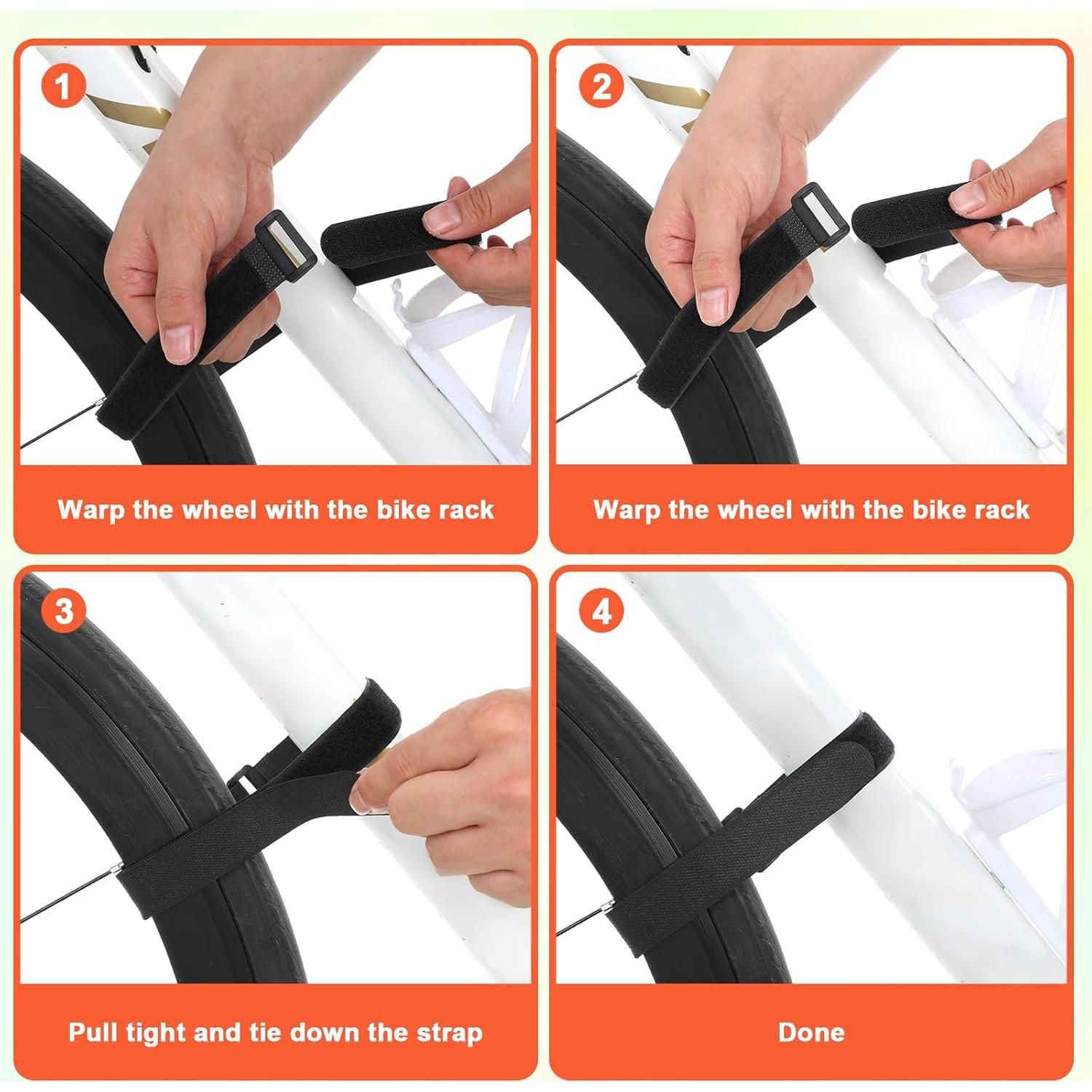 1
Warp the wheel with the bike rack

2
Warp the wheel with the bike rack

3
Pull tight and tie down the strap

4
Done