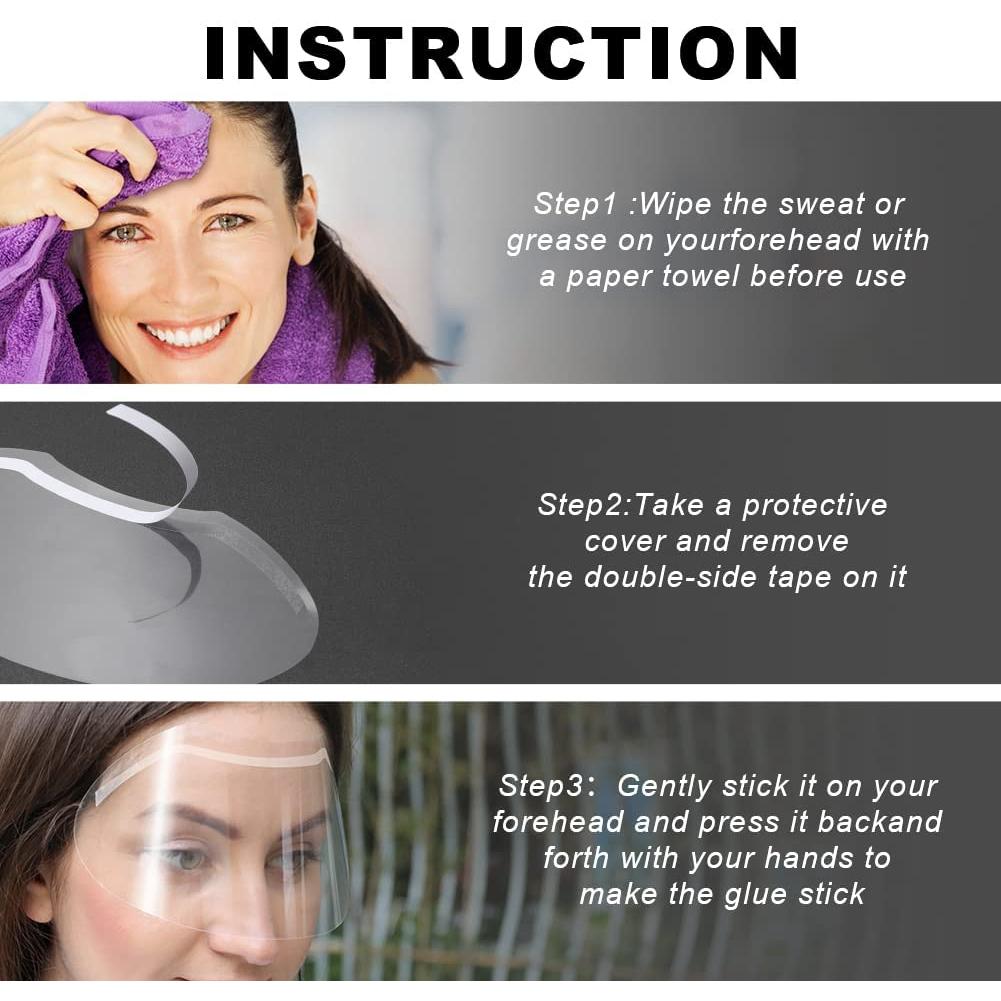 INSTRUCTION

Step1 :Wipe the sweat or grease on yourforehead with a paper towel before use

Step2:Take a protective cover and remove the double-side tape on it

Step3: Gently stick it on your forehead and press it backand forth with your hands to make the glue stick