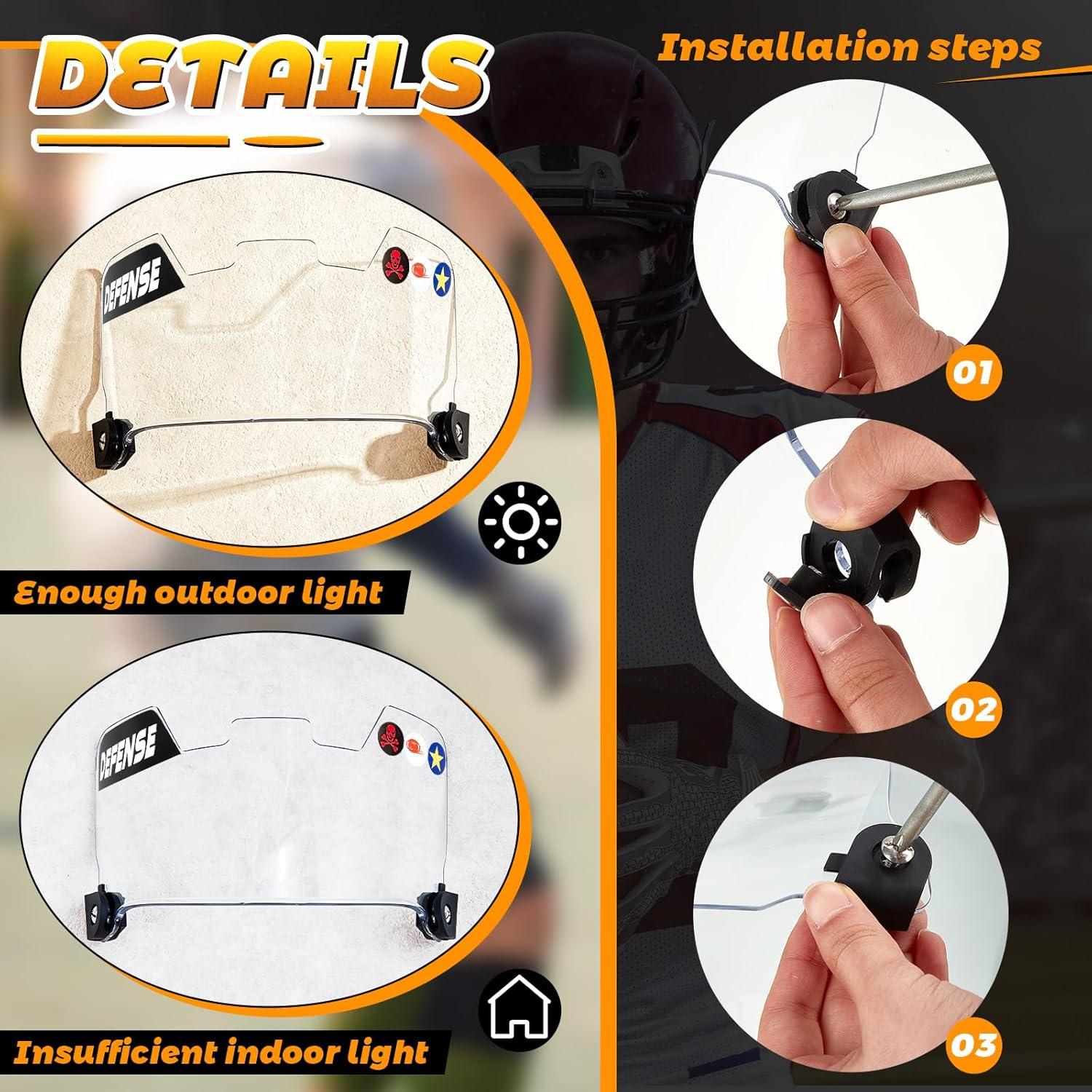 DETAILS

DEFENSE

Enough outdoor light

DEFENSE

Insufficient indoor light

Installation steps

01

02

03