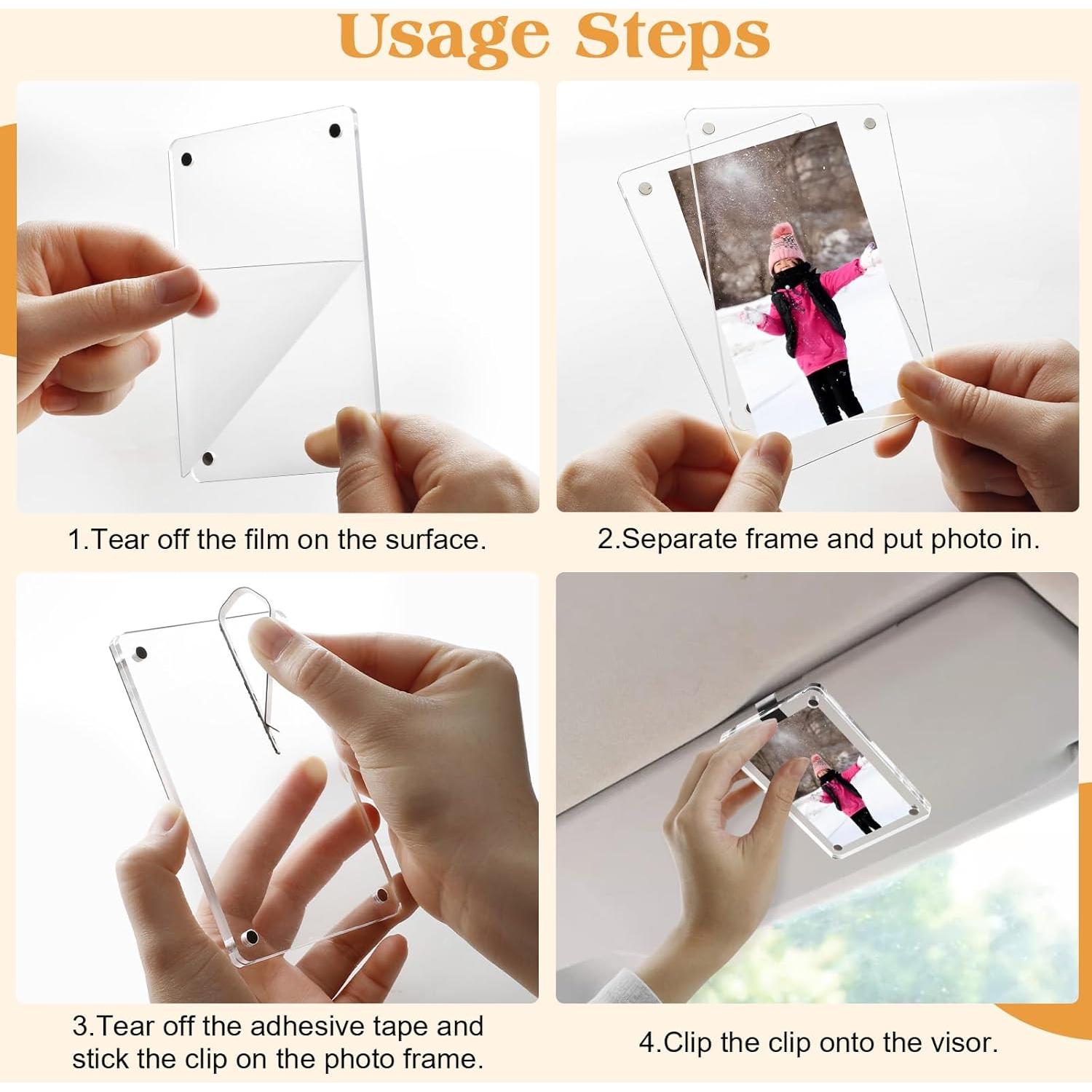 Usage Steps

1.Tear off the film on the surface.

2.Separate frame and put photo in.

3.Tear off the adhesive tape and stick the clip on the photo frame.

4.Clip the clip onto the visor.