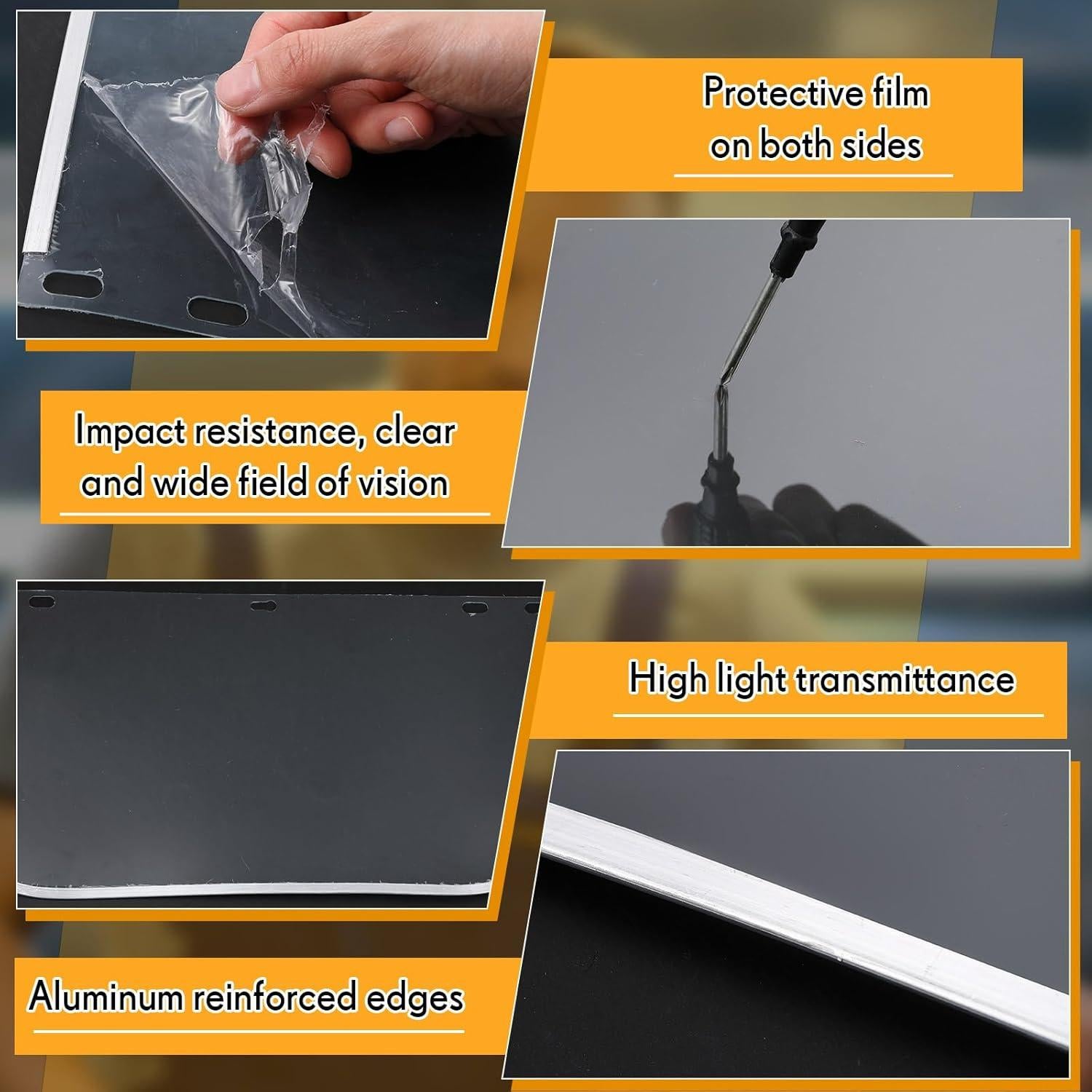 Protective film on both sides

Impact resistance, clear and wide field of vision

High light transmittance

Aluminum reinforced edges