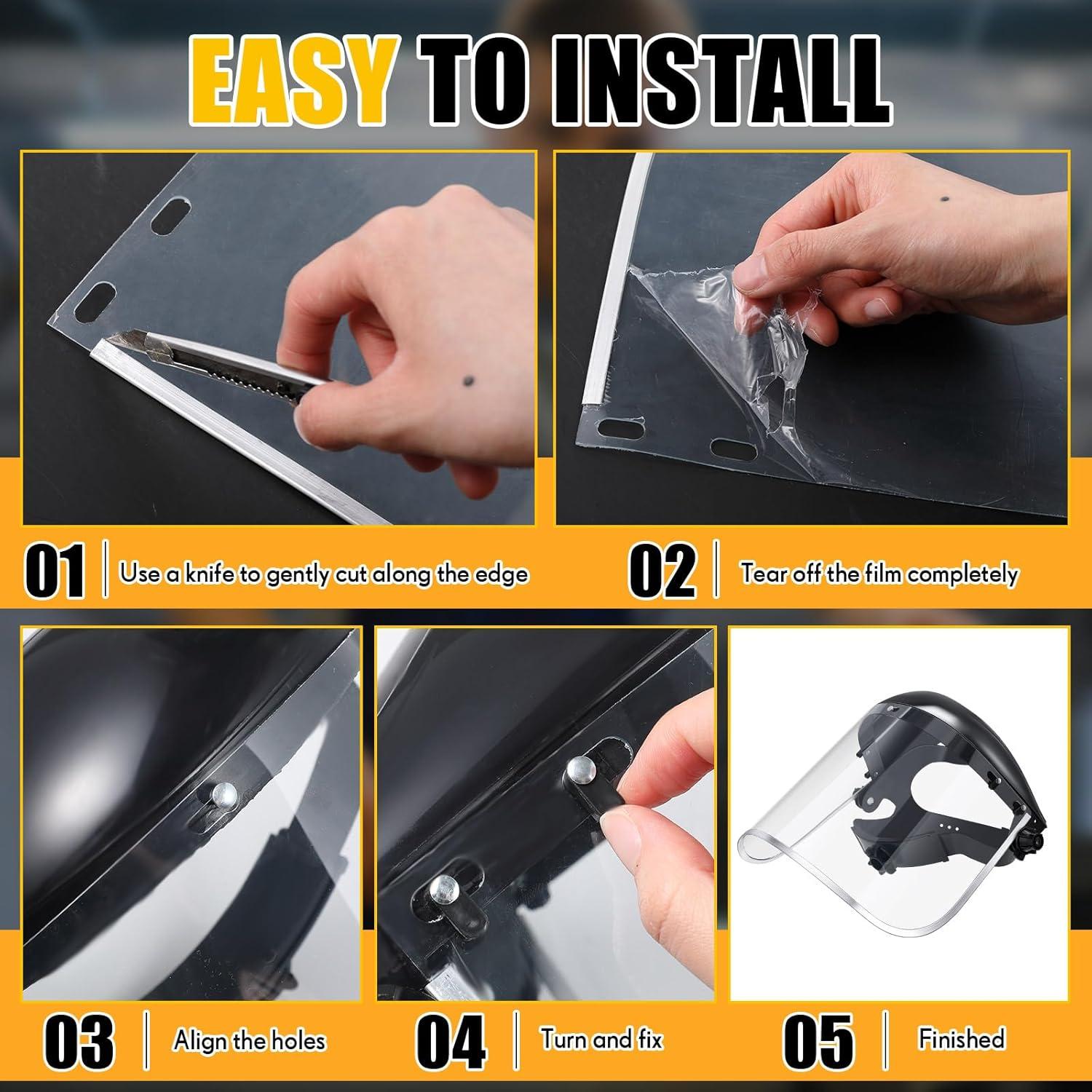 EASY TO INSTALL

01 | Use a knife to gently cut along the edge

02 | Tear off the film completely

03 | Align the holes

04 | Turn and fix

05 | Finished