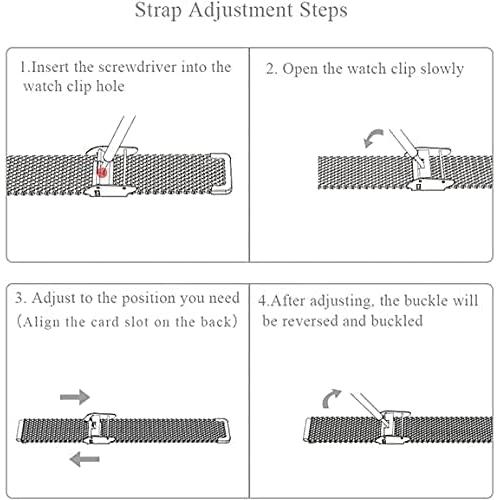 Strap Adjustment Steps

1.Insert the screwdriver into the watch clip hole

2. Open the watch clip slowly

3. Adjust to the position you need (Align the card slot on the back)

4.After adjusting, the buckle will be reversed and buckled