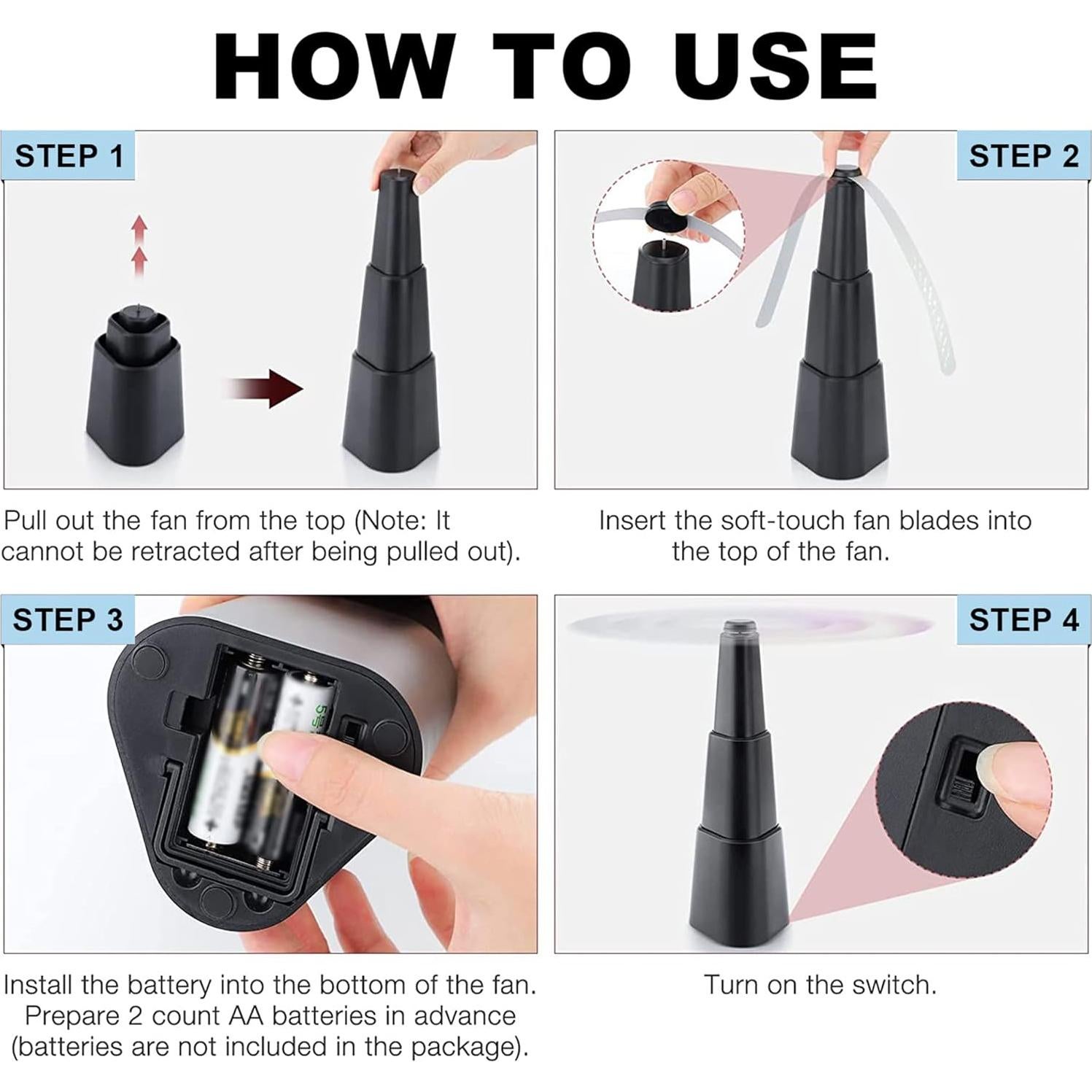 HOW TO USE

STEP 1

Pull out the fan from the top (Note: It cannot be retracted after being pulled out).

STEP 2

Insert the soft-touch fan blades into the top of the fan.

STEP 3

Install the battery into the bottom of the fan. Prepare 2 count AA batteries in advance (batteries are not included in the package).

STEP 4

Turn on the switch.