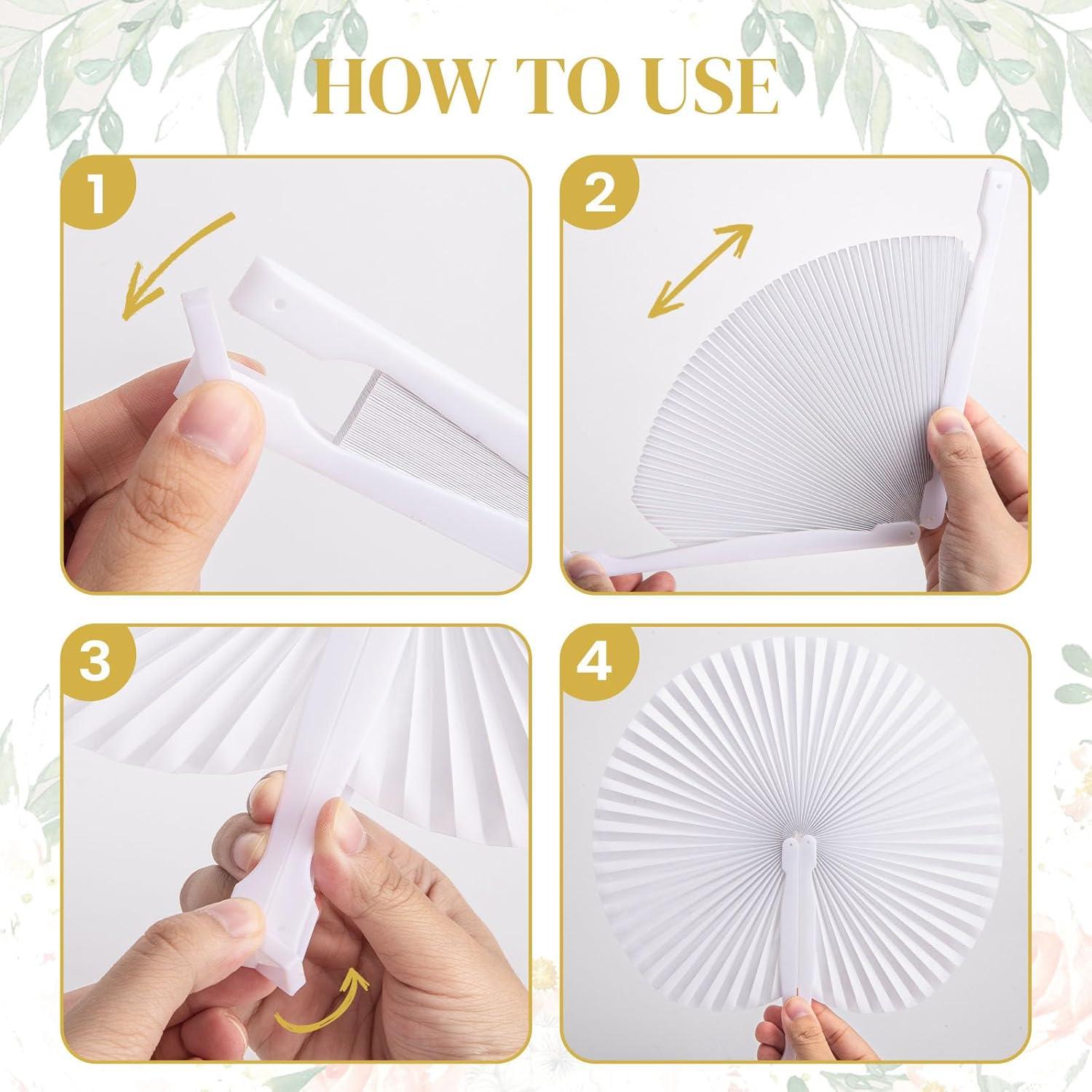 HOW TO USE

1

2

3

4