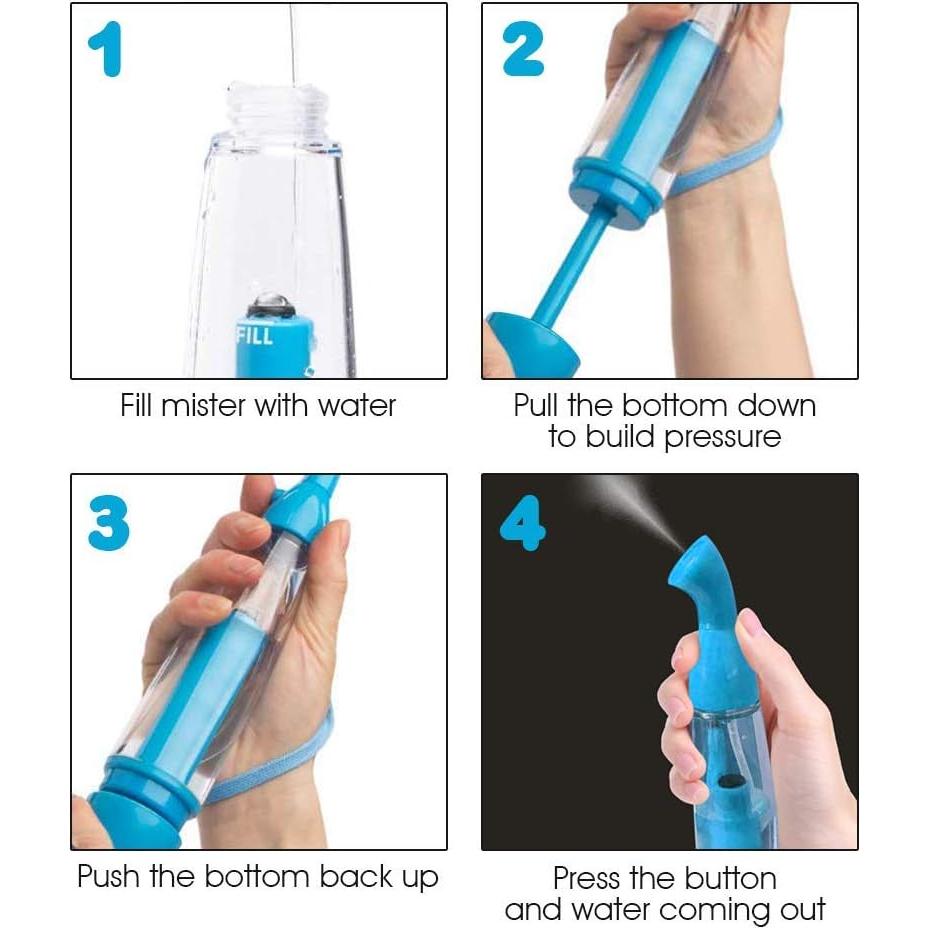 1

FILL

Fill mister with water

2

Pull the bottom down to build pressure

3

Push the bottom back up

4

Press the button and water coming out