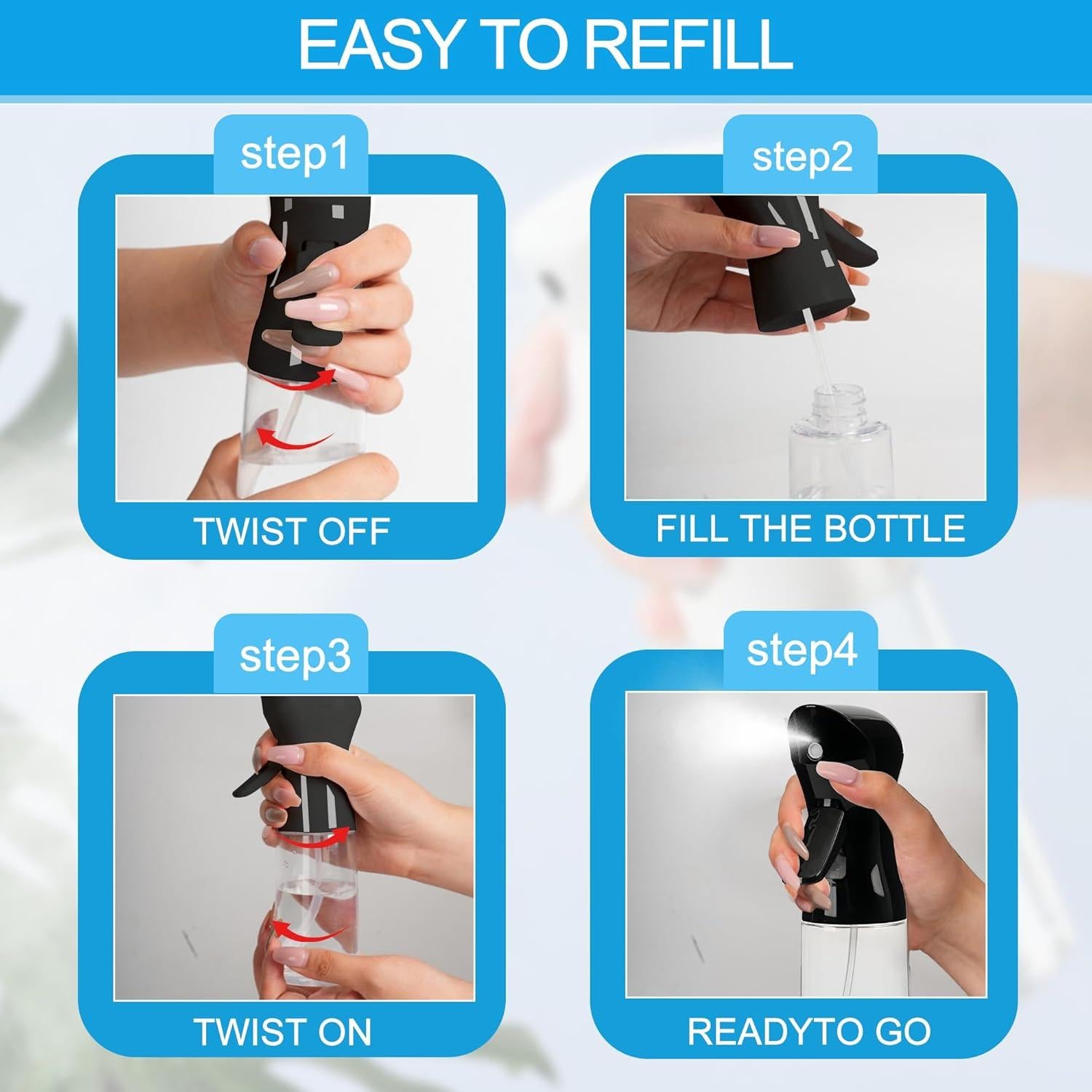 EASY TO REFILL

step1

TWIST OFF

step2

FILL THE BOTTLE

step3

TWIST ON

step4

READYTO GO