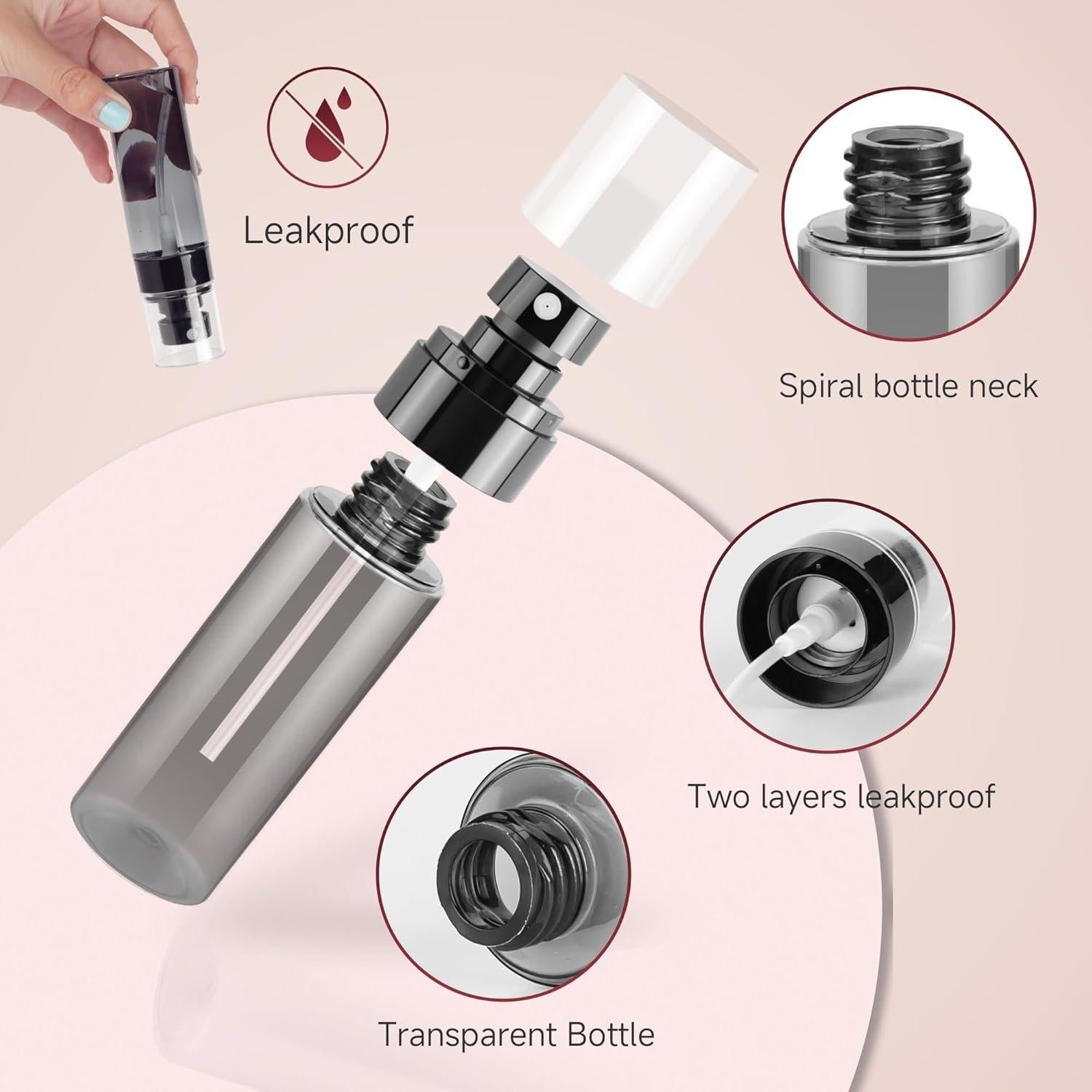 Leakproof

Spiral bottle neck

Two layers leakproof

Transparent Bottle