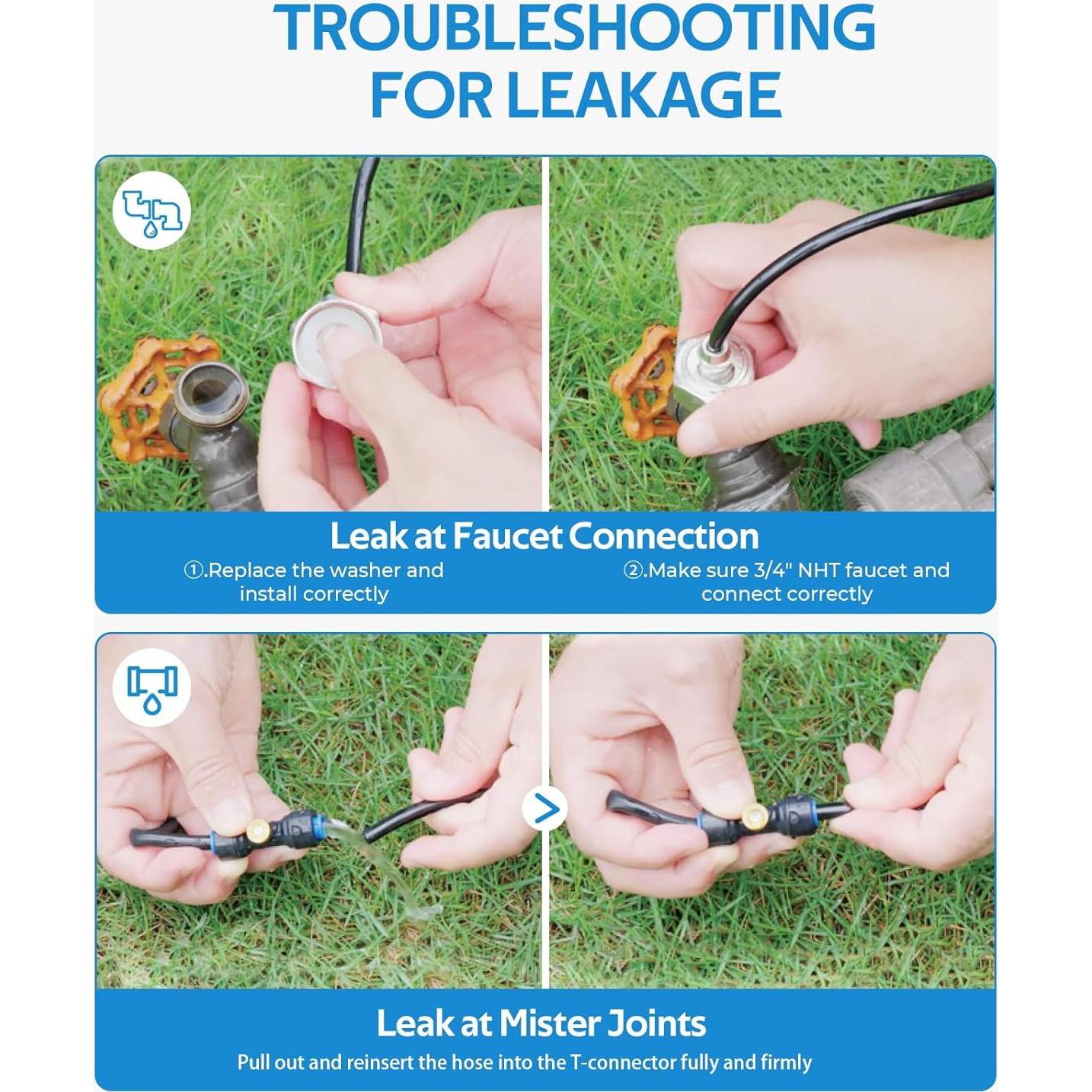 TROUBLESHOOTING FOR LEAKAGE

Leak at Faucet Connection

①.Replace the washer and install correctly

②.Make sure 3/4" NHT faucet and connect correctly

Leak at Mister Joints

Pull out and reinsert the hose into the T-connector fully and firmly