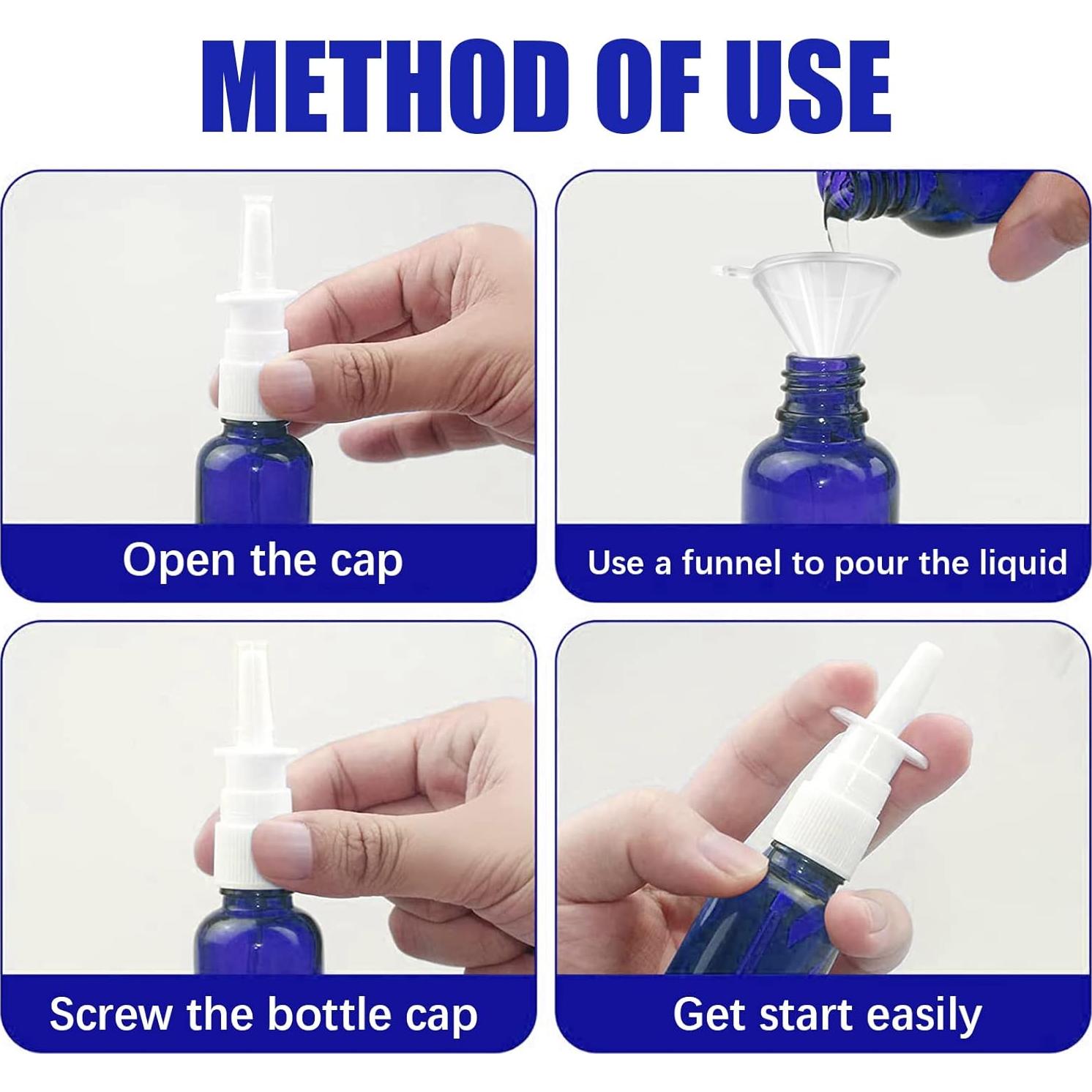 METHOD OF USE

Open the cap

Use a funnel to pour the liquid

Screw the bottle cap

Get start easily