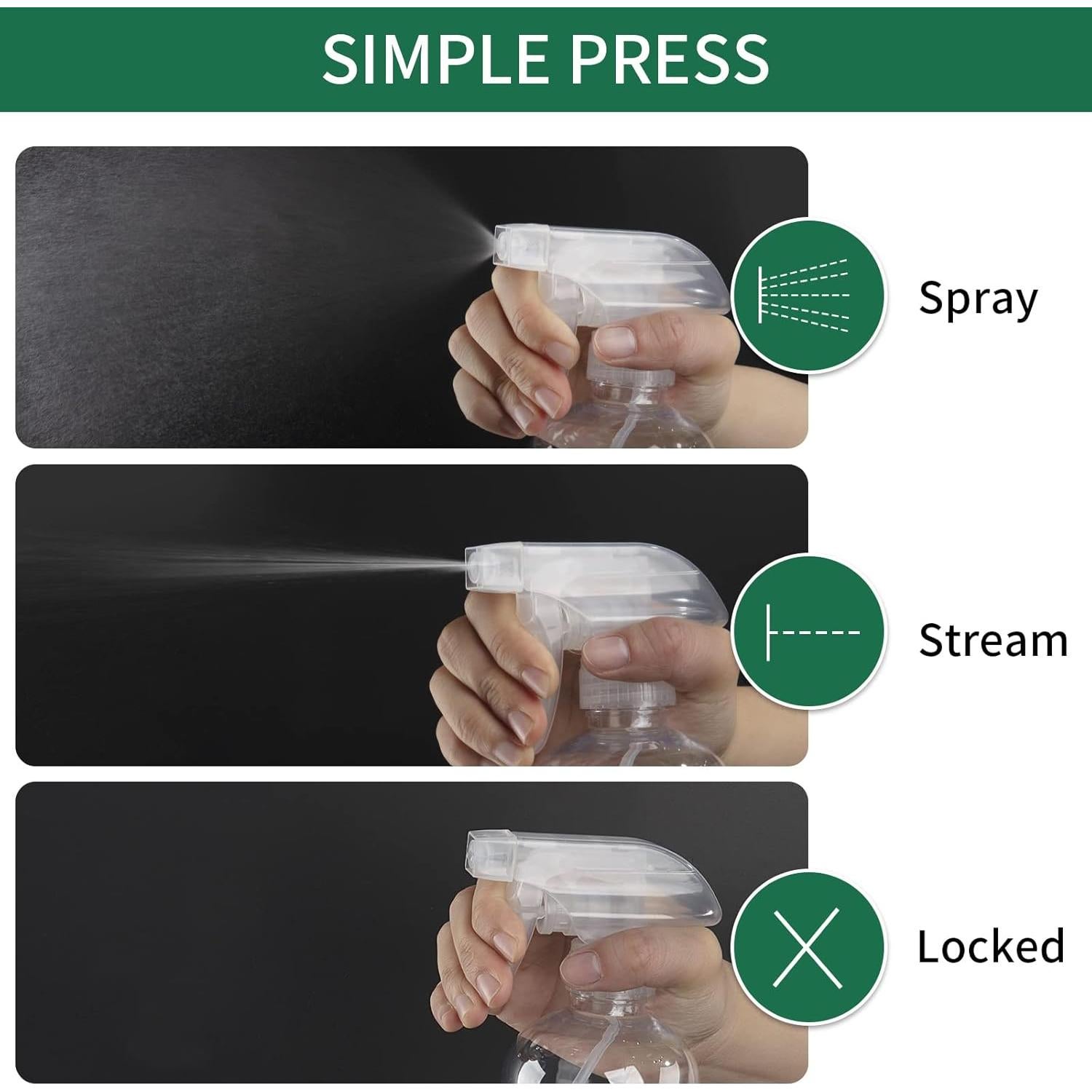 SIMPLE PRESS

Spray

Stream

Locked