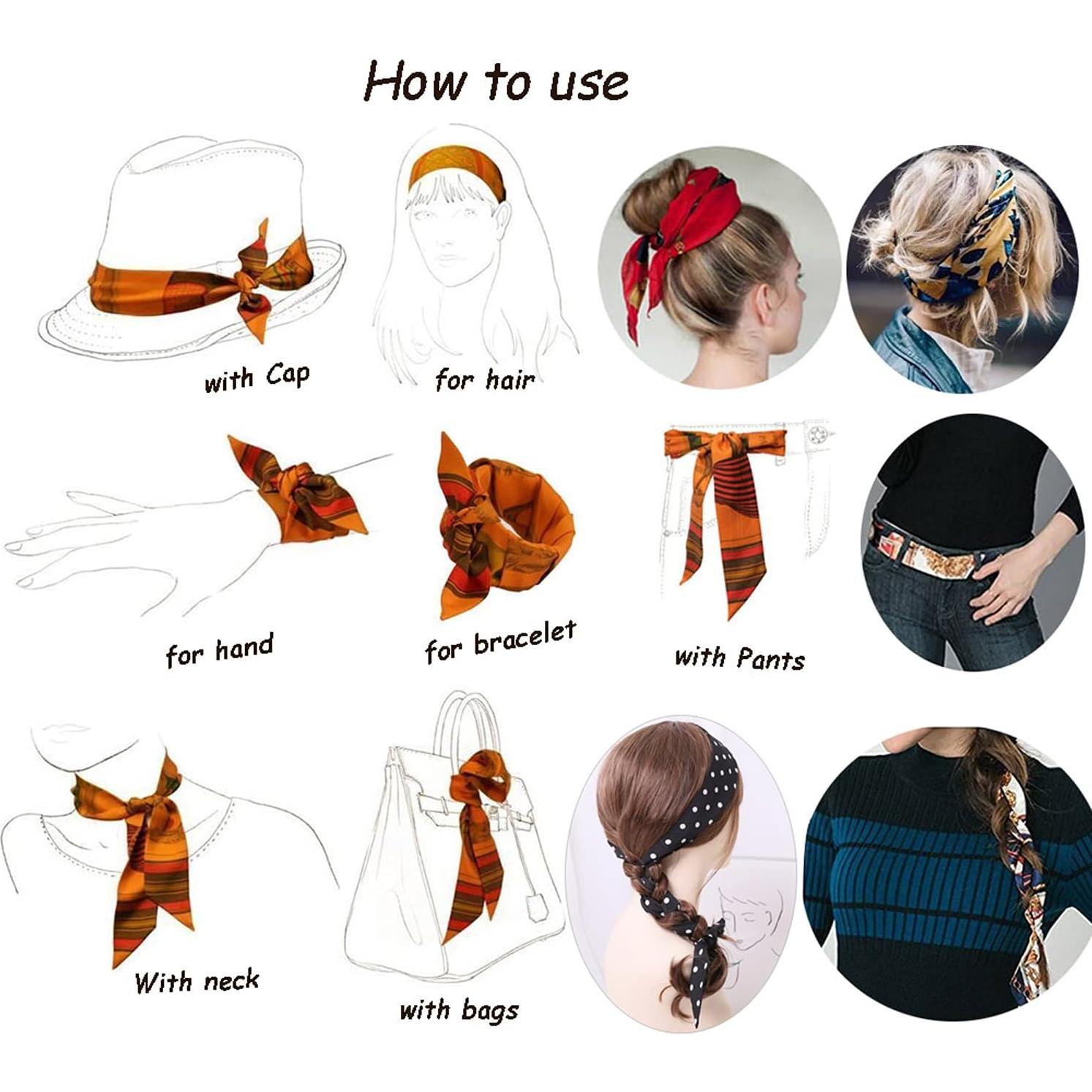 How to use

with Cap

for hair

for hand

for bracelet

with Pants

With neck

with bags