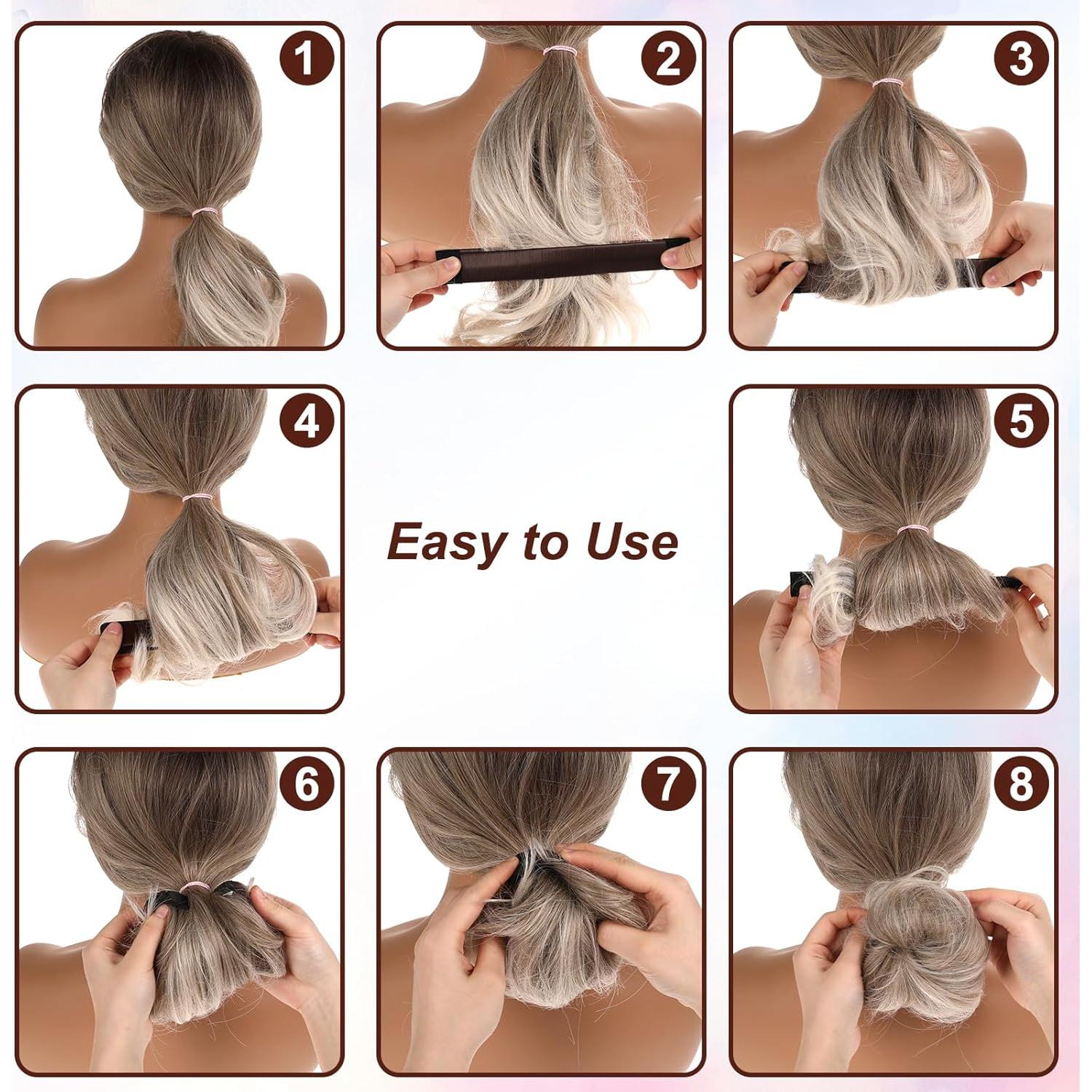 1

2

3

4

Easy to Use

5

6

7

8