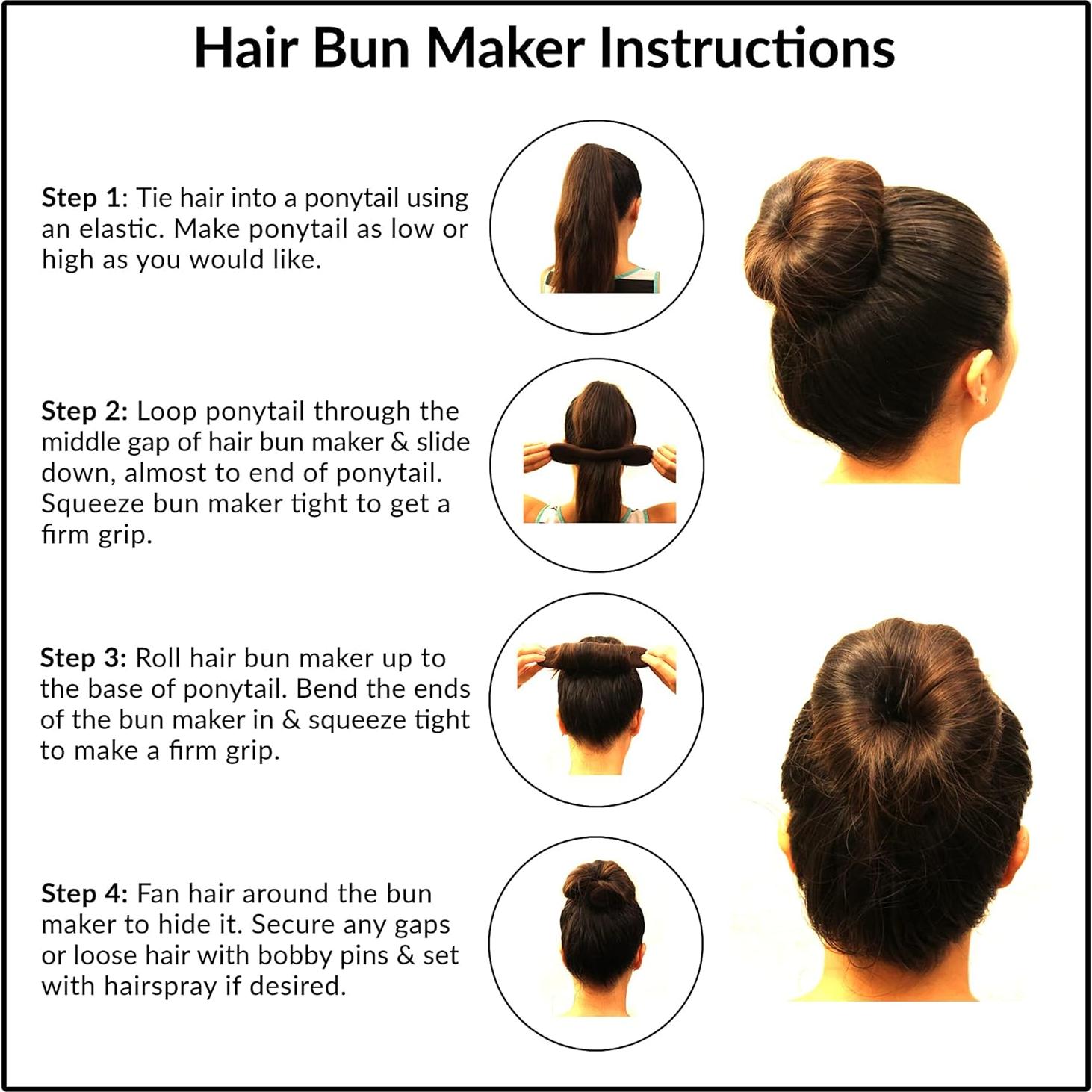 Hair Bun Maker Instructions

Step 1: Tie hair into a ponytail using an elastic. Make ponytail as low or high as you would like.

Step 2: Loop ponytail through the middle gap of hair bun maker & slide down, almost to end of ponytail. Squeeze bun maker tight to get a firm grip.

Step 3: Roll hair bun maker up to the base of ponytail. Bend the ends of the bun maker in & squeeze tight to make a firm grip.

Step 4: Fan hair around the bun maker to hide it. Secure any gaps or loose hair with bobby pins & set with hairspray if desired.