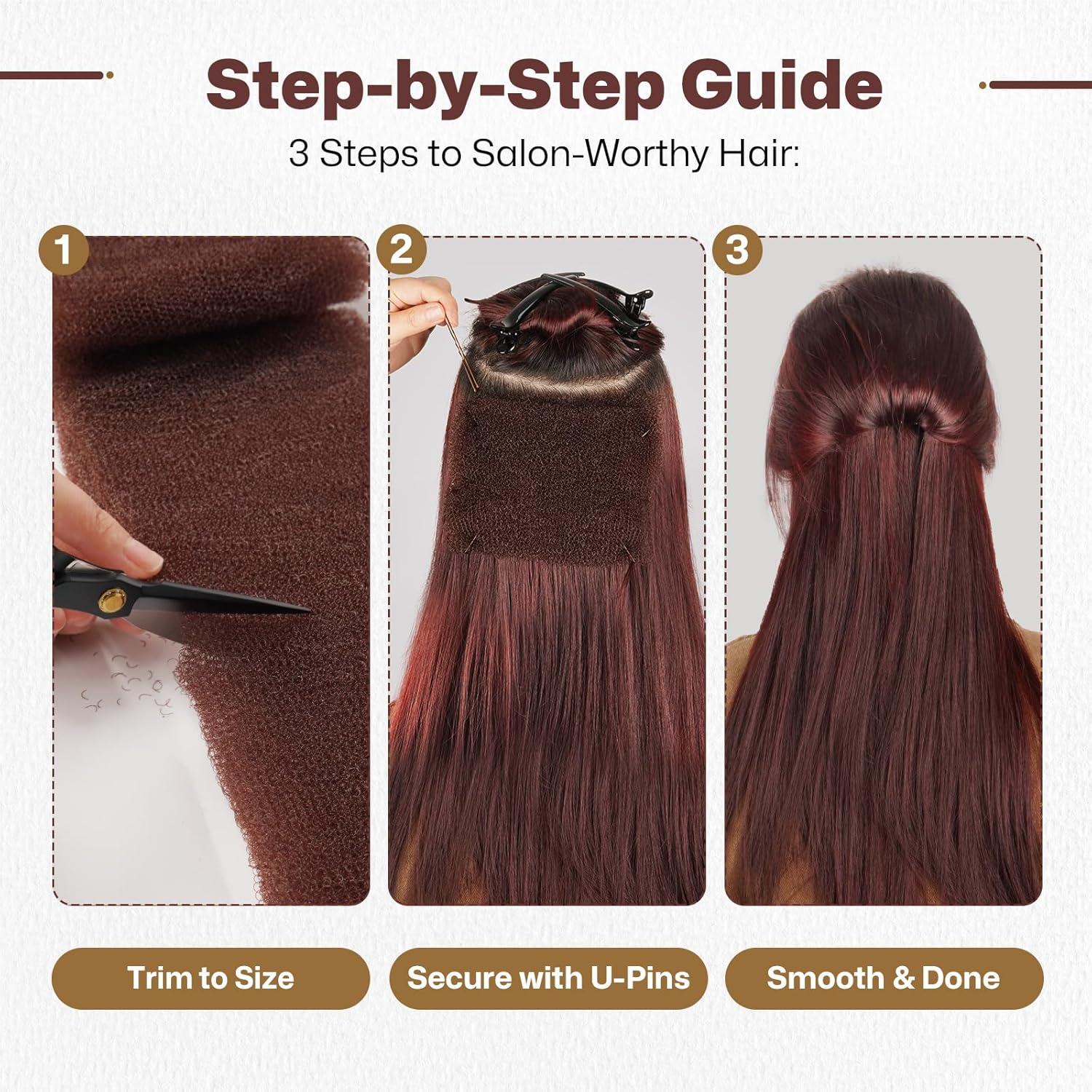 Step-by-Step Guide

3 Steps to Salon-Worthy Hair:

1

2

3

Trim to Size

Secure with U-Pins

Smooth & Done