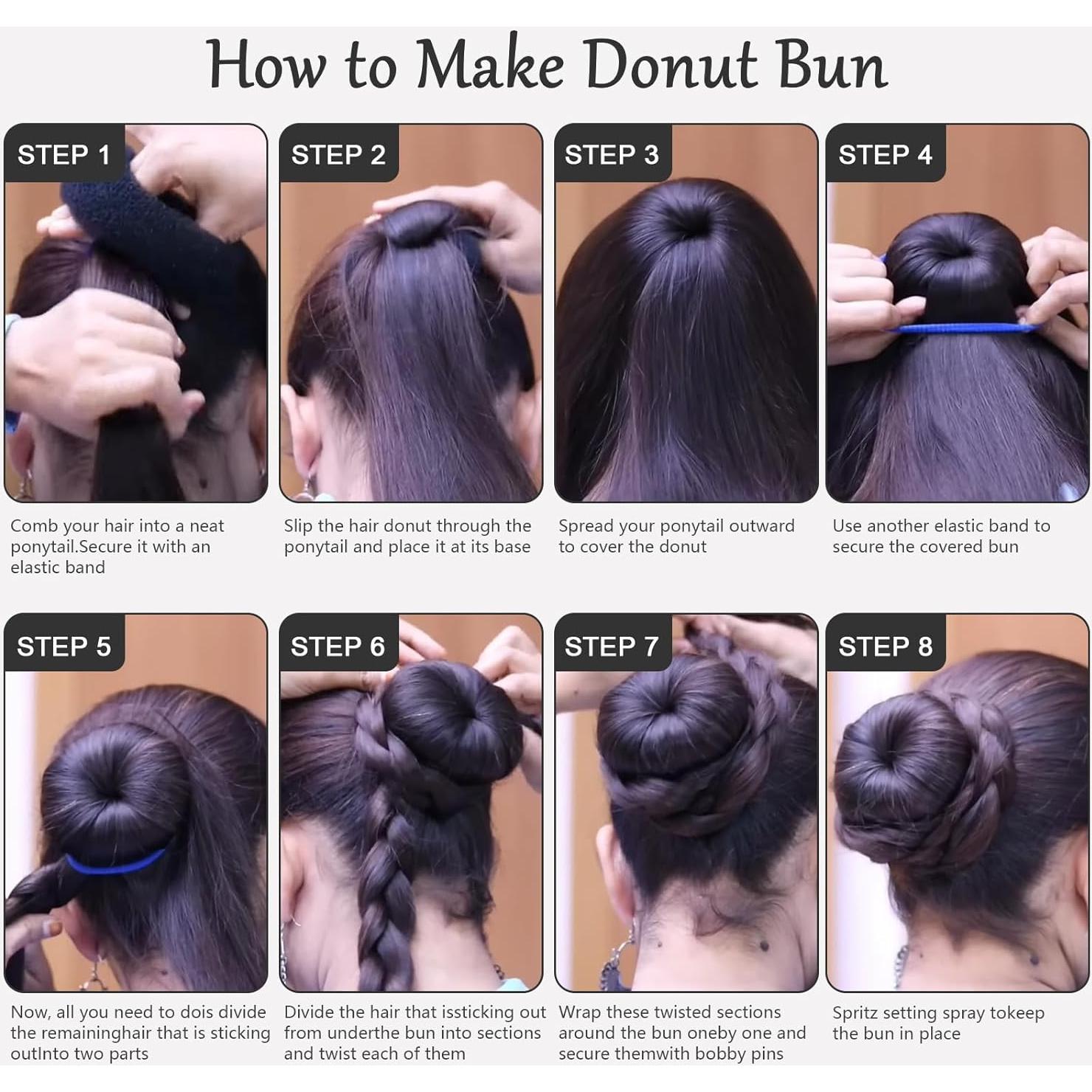 How to Make Donut Bun

STEP 1

Comb your hair into a neat ponytail.Secure it with an elastic band

STEP 2

Slip the hair donut through the ponytail and place it at its base

STEP 3

Spread your ponytail outward to cover the donut

STEP 4

Use another elastic band to secure the covered bun

STEP 5

Now, all you need to dois divide the remaininghair that is sticking outInto two parts

STEP 6

Divide the hair that issticking out from underthe bun into sections and twist each of them

STEP 7

Wrap these twisted sections around the bun oneby one and secure themwith bobby pins

STEP 8

Spritz setting spray tokeep the bun in place