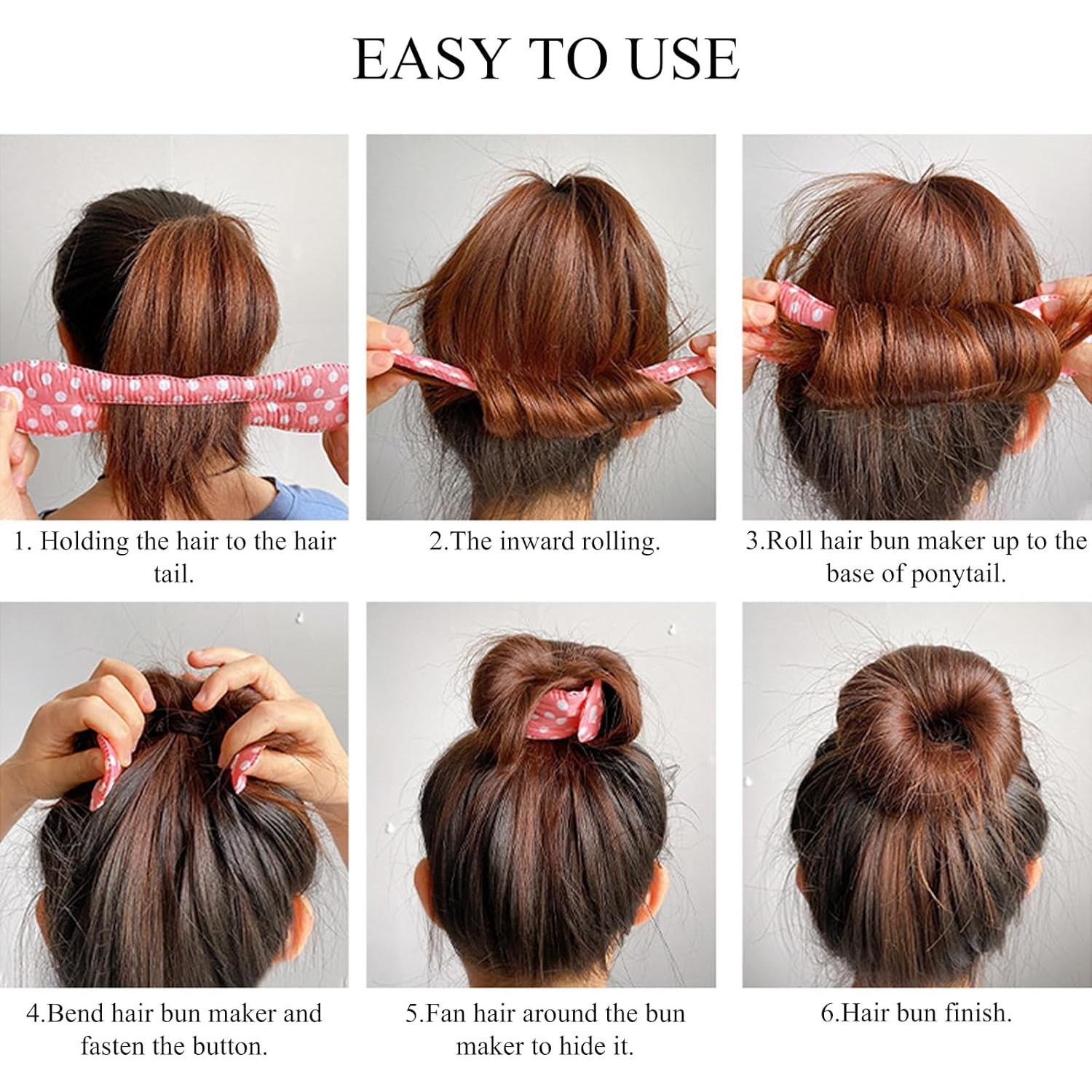 EASY TO USE

1. Holding the hair to the hair tail.

2.The inward rolling.

3.Roll hair bun maker up to the base of ponytail.

4.Bend hair bun maker and fasten the button.

5.Fan hair around the bun maker to hide it.

6.Hair bun finish.