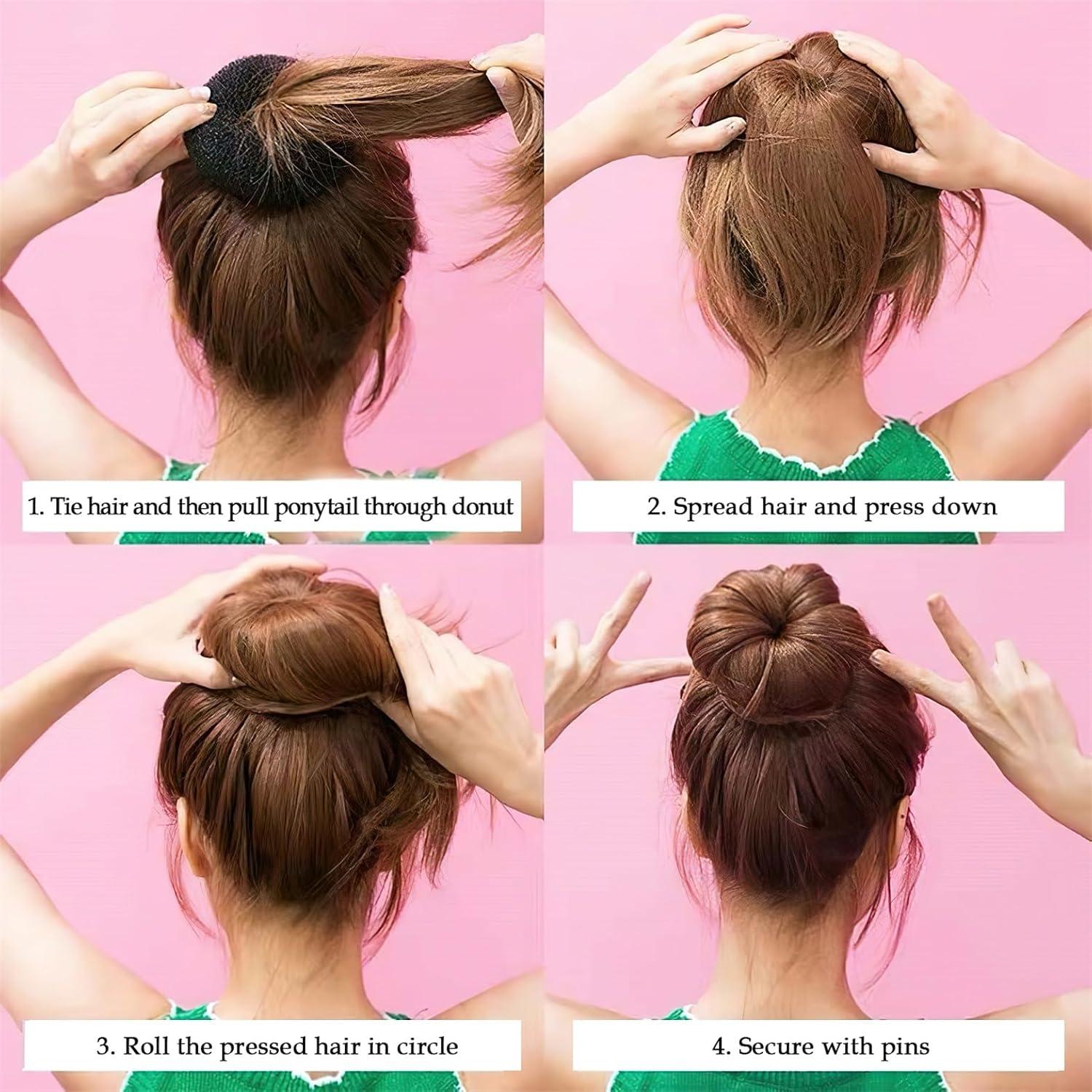 1. Tie hair and then pull ponytail through donut

2. Spread hair and press down

3. Roll the pressed hair in circle

4. Secure with pins