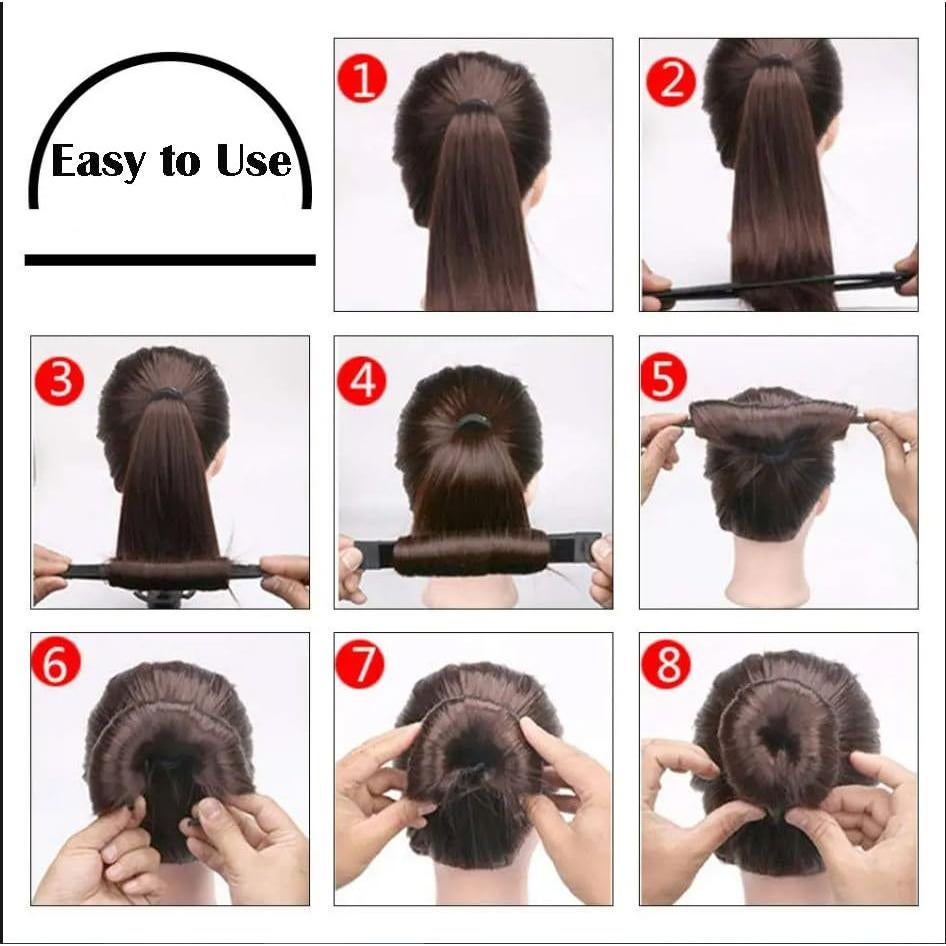 Easy to Use

1

2

3

4

5

6

7

8