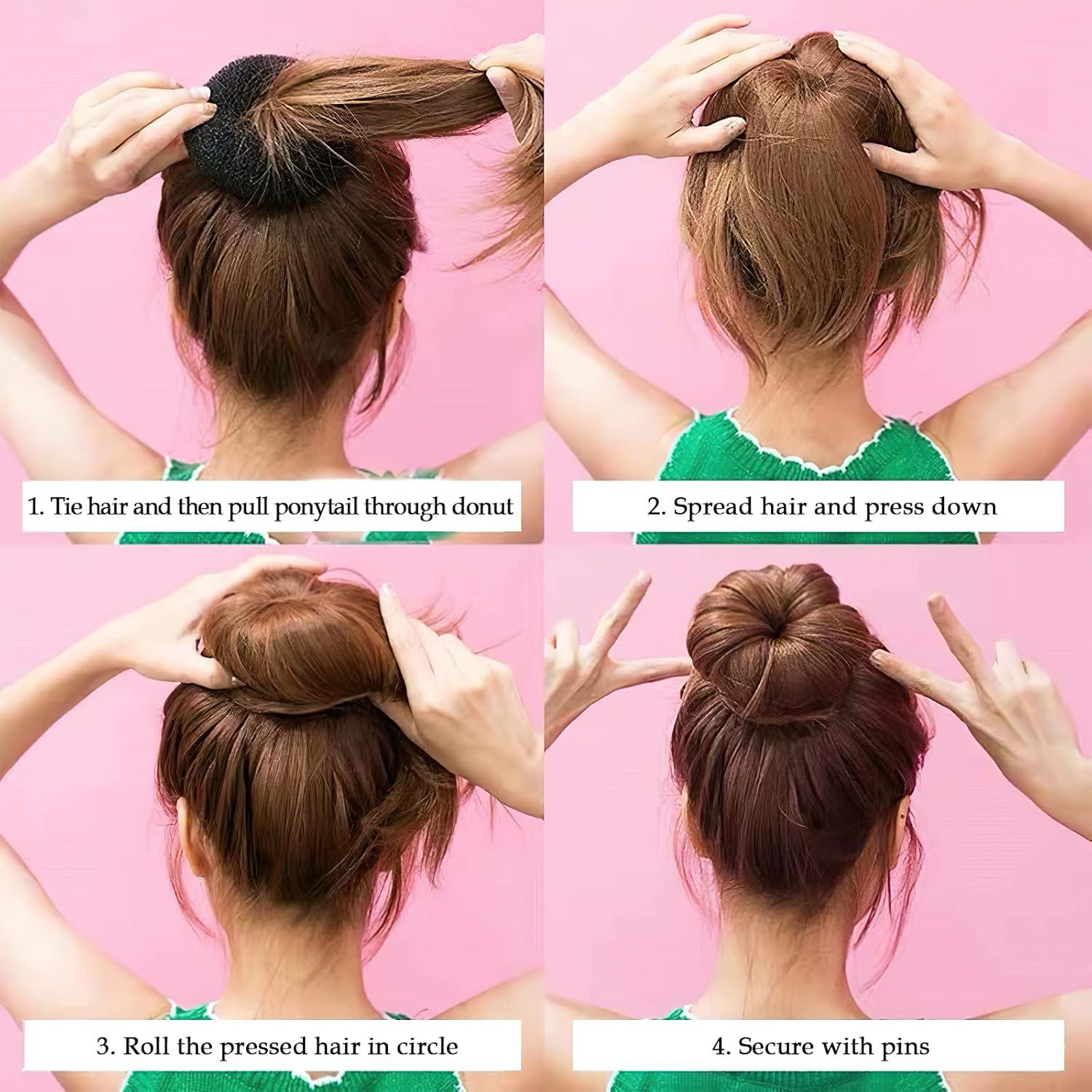 1. Tie hair and then pull ponytail through donut

2. Spread hair and press down

3. Roll the pressed hair in circle

4. Secure with pins