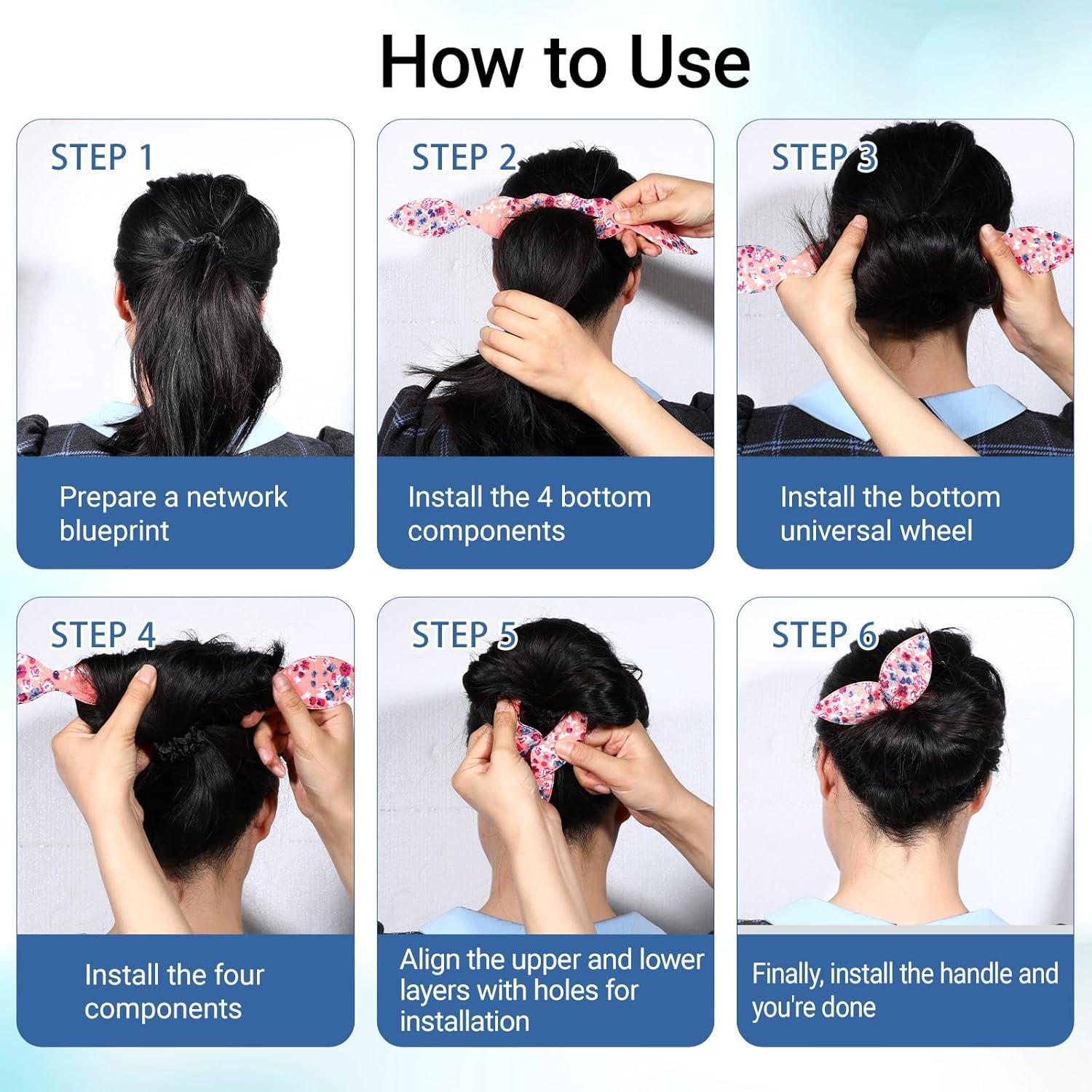 How to Use

STEP 1

Prepare a network blueprint

STEP 2

Install the 4 bottom components

STEP 3

Install the bottom universal wheel

STEP 4

Install the four components

STEP 5

Align the upper and lower layers with holes for installation

STEP 6

Finally, install the handle and you're done