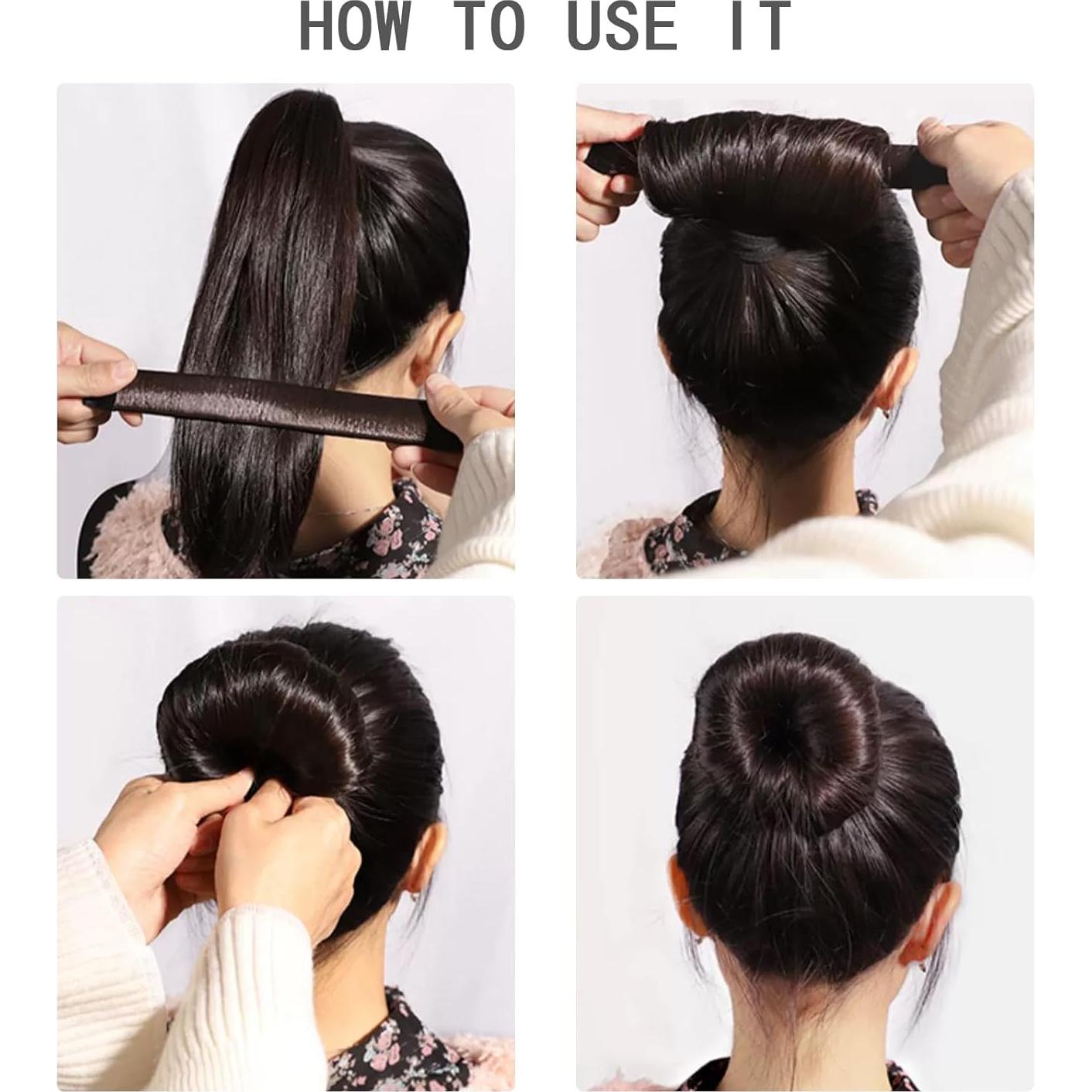 HOW TO USE IT