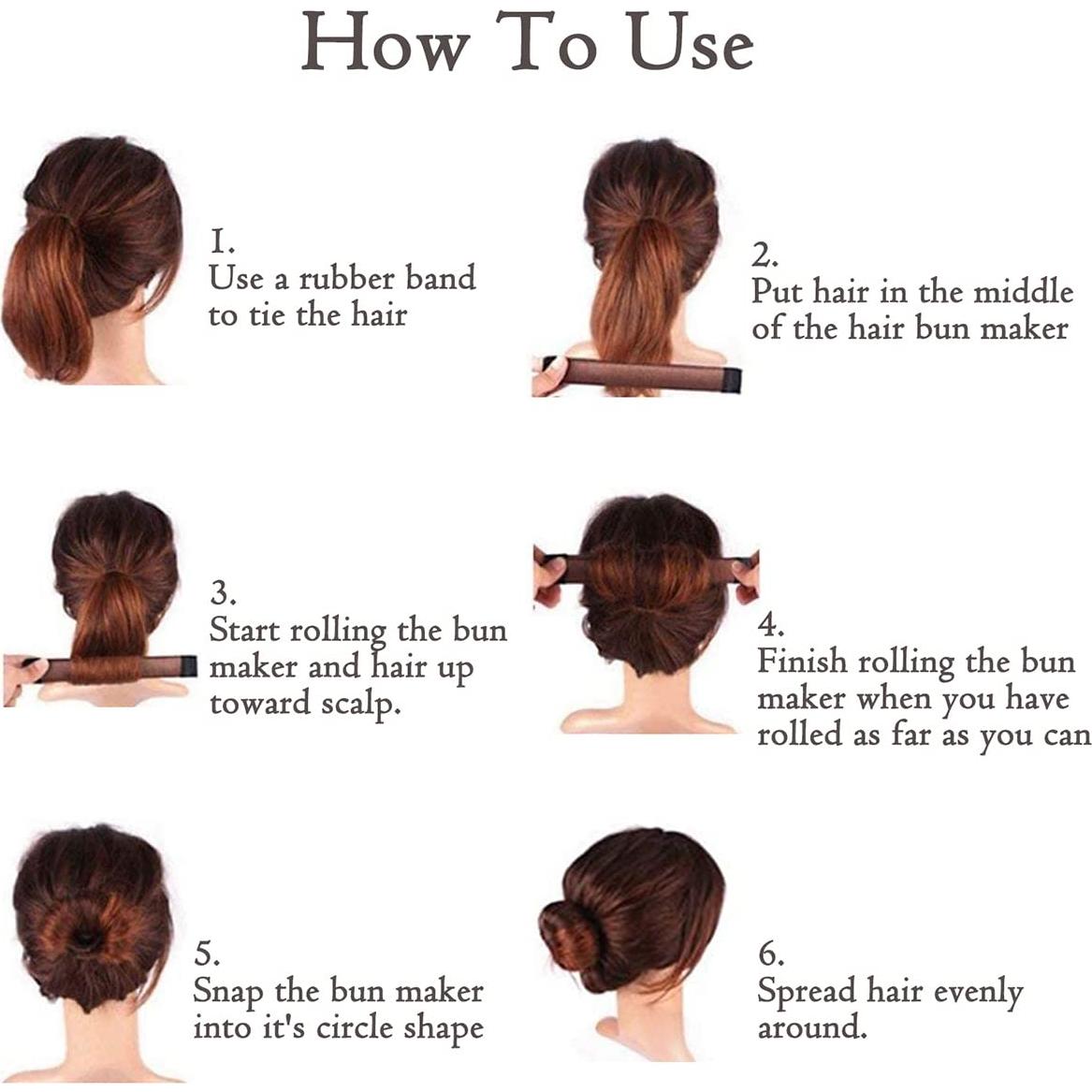 How To Use

1.
Use a rubber band to tie the hair

2.
Put hair in the middle of the hair bun maker

3.
Start rolling the bun maker and hair up toward scalp.

4.
Finish rolling the bun maker when you have rolled as far as you can

5.
Snap the bun maker into it's circle shape

6.
Spread hair evenly around.