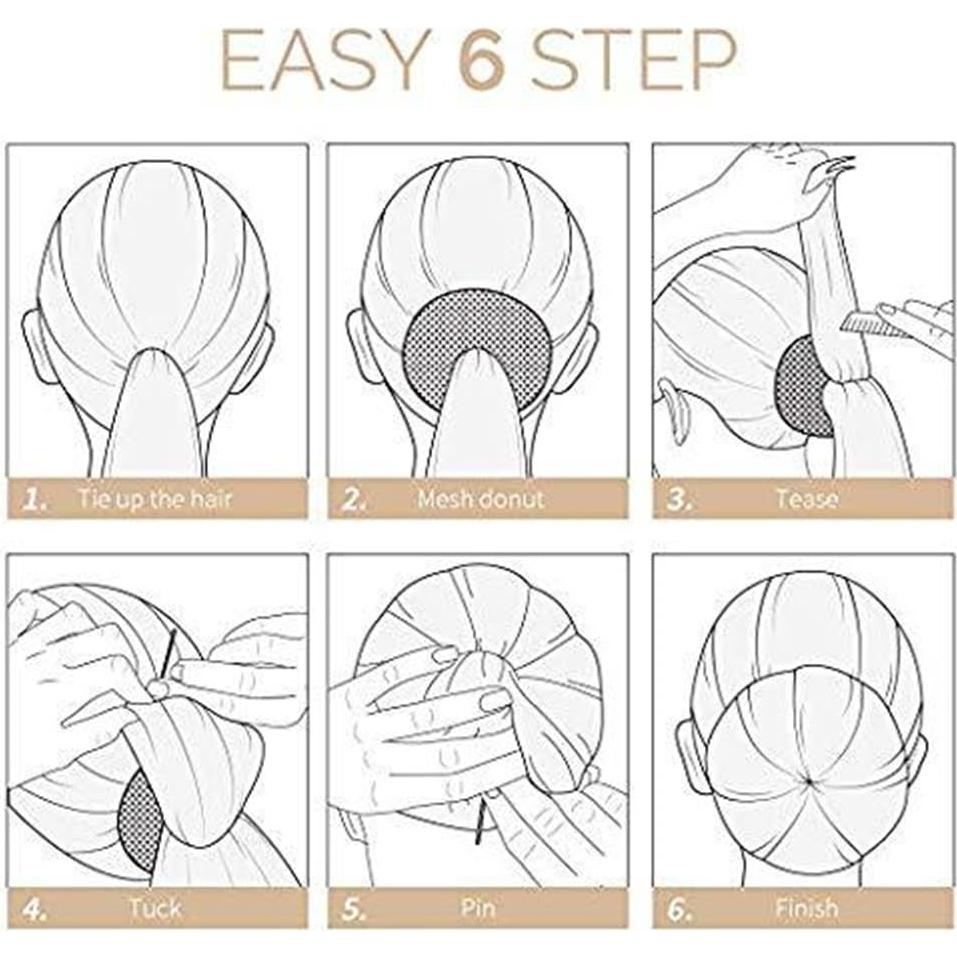 EASY 6 STEP

1. Tie up the hair

2. Mesh donut

3. Tease

4. Tuck

5. Pin

6. Finish